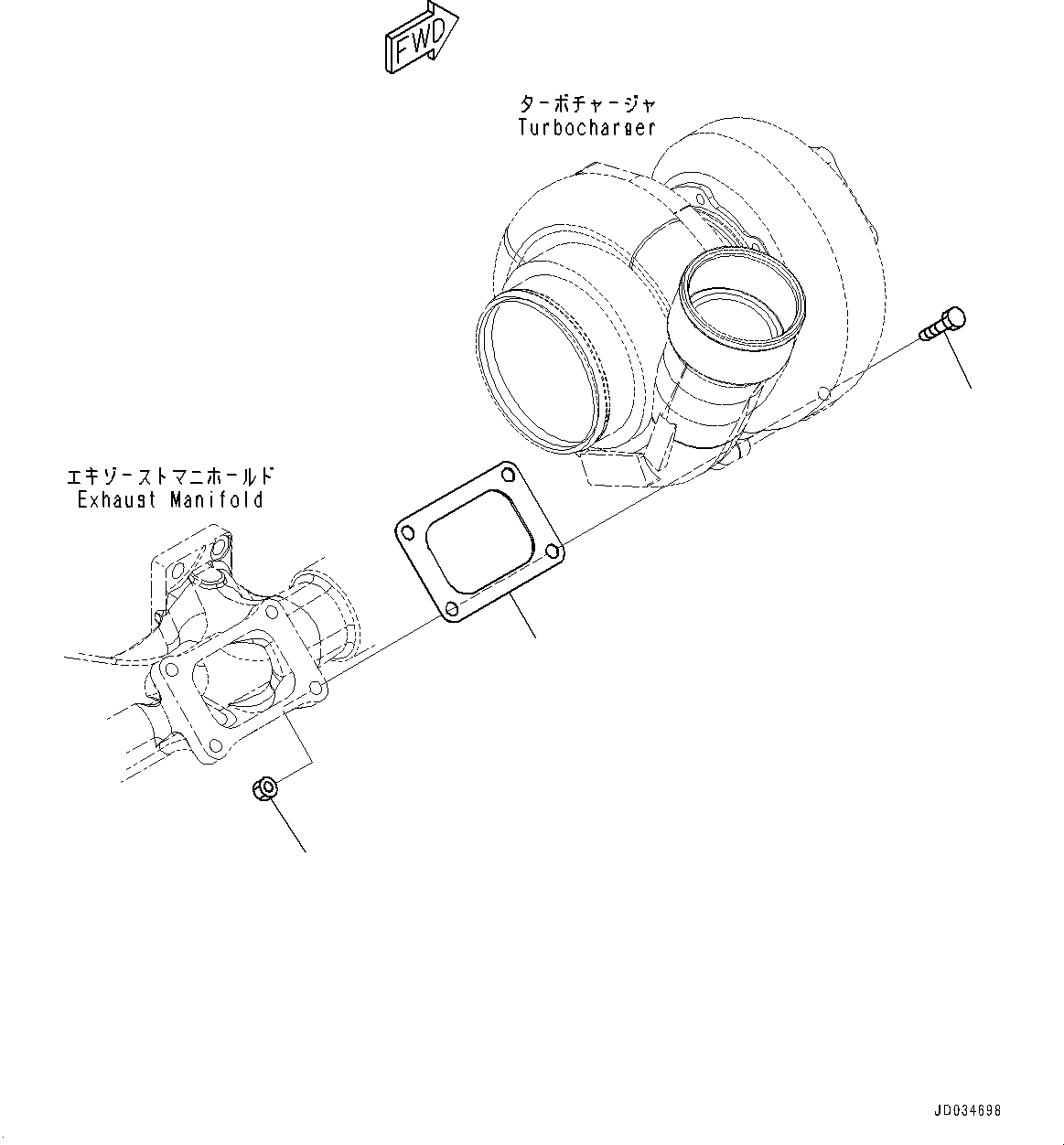 FWD

ターボチャージャ
Turbocharger

エキゾーストマニホールド
Exhaust Manifold

JD034698