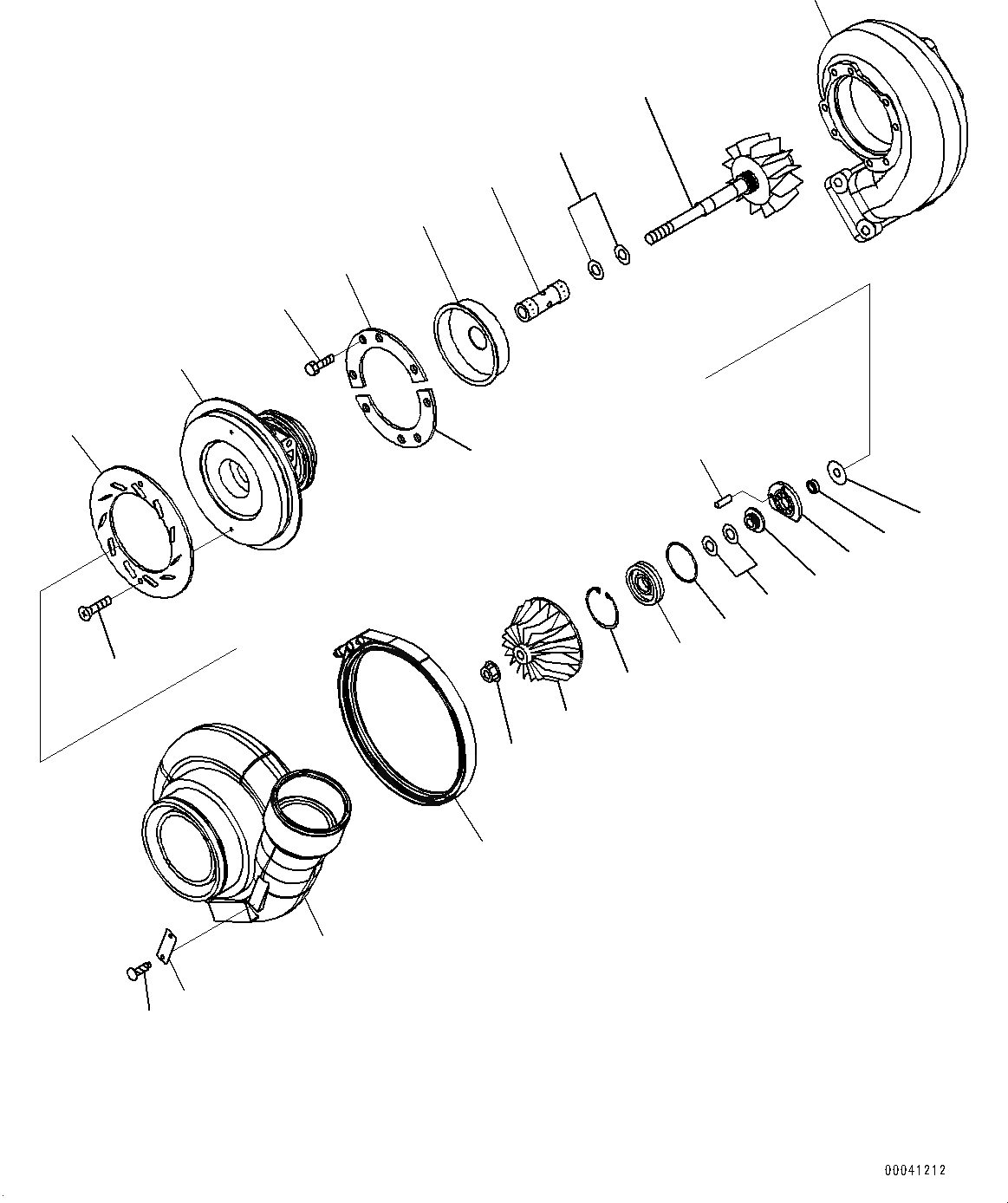 00041212