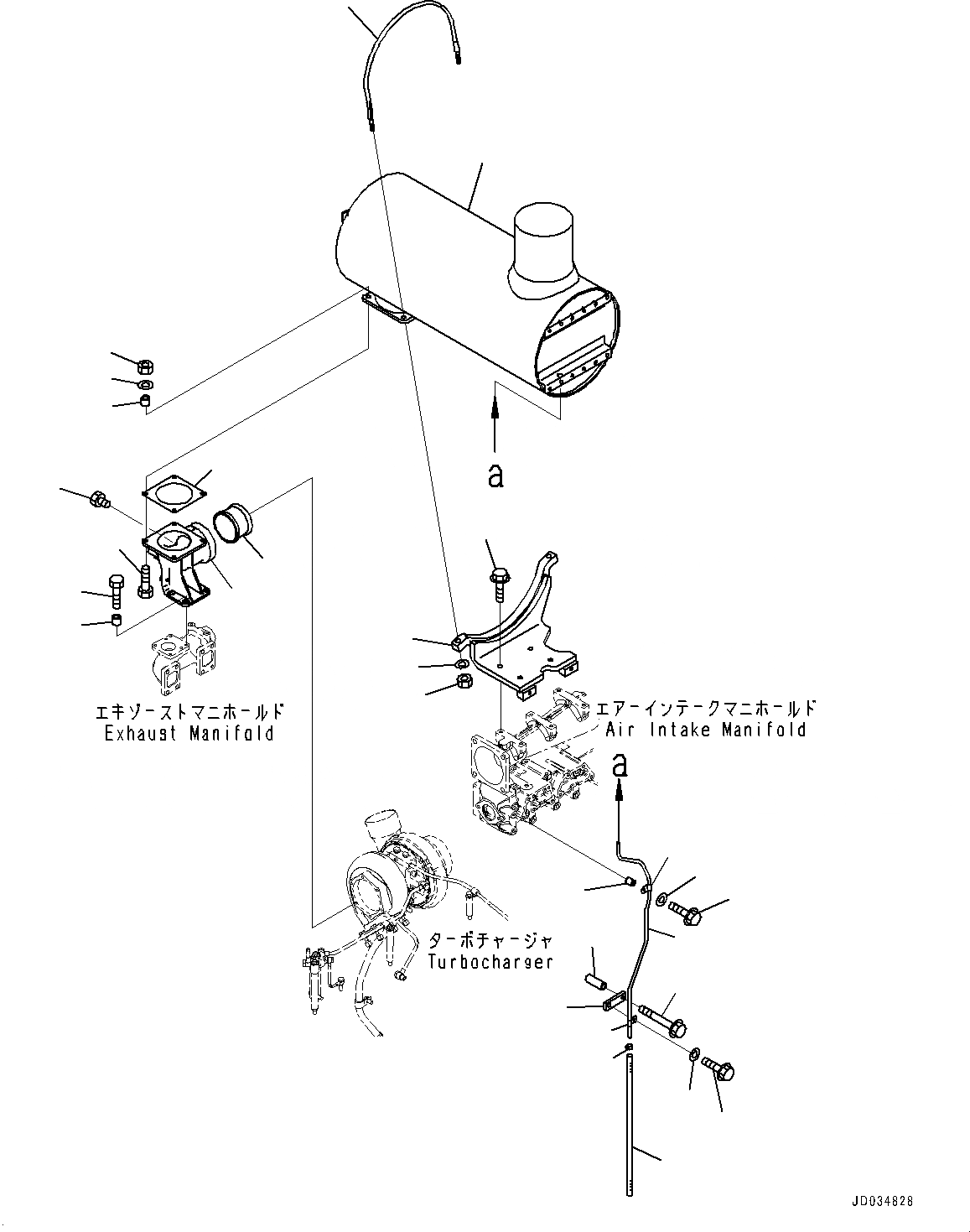 a

エキゾーストマニホールド
Exhaust Manifold

エアーインテークマニホールド
Air Intake Manifold

a

ターボチャージャ
Turbocharger

JD034828