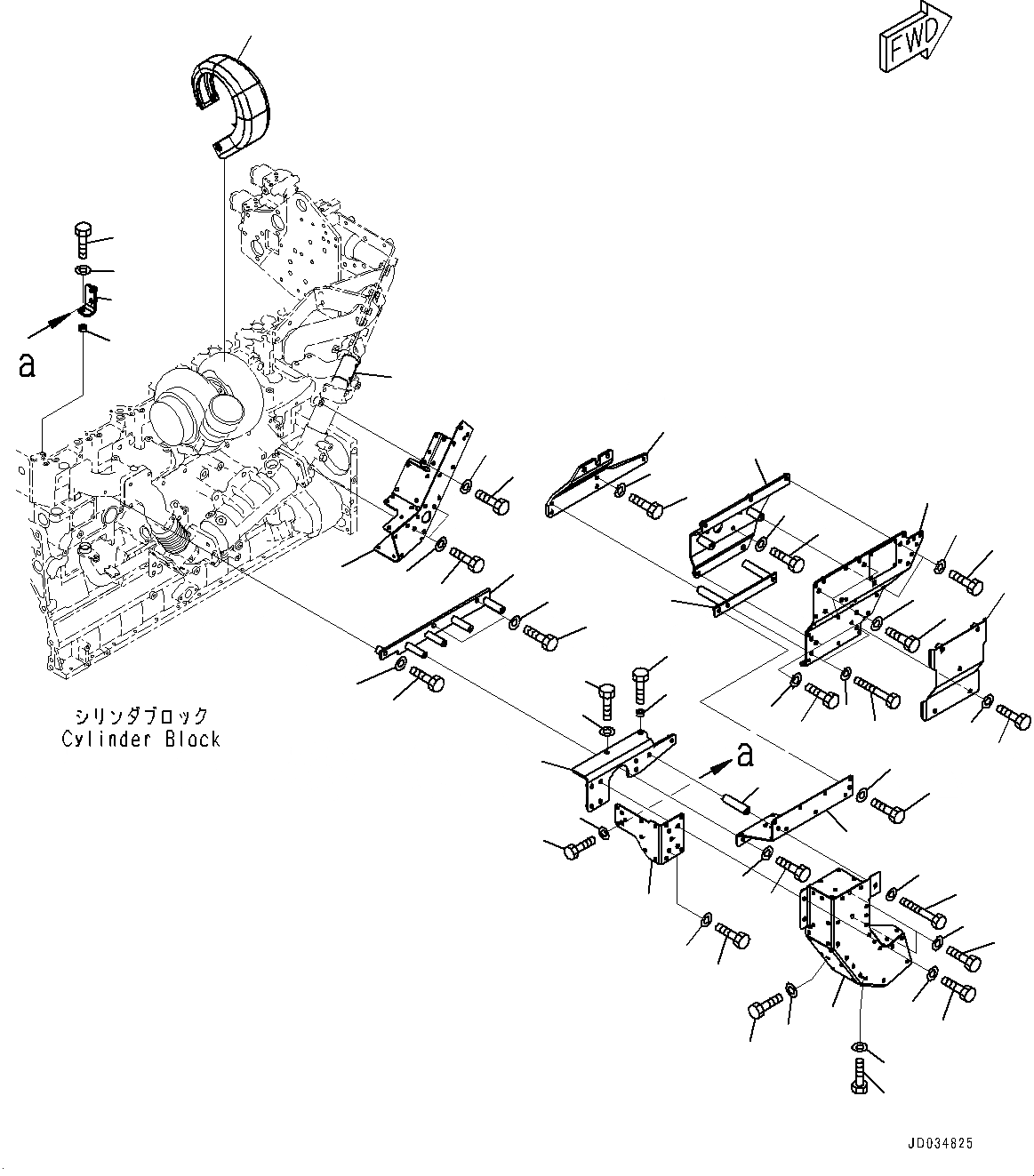 FWD

a

シリンダブロック
Cylinder Block

a

JD034825