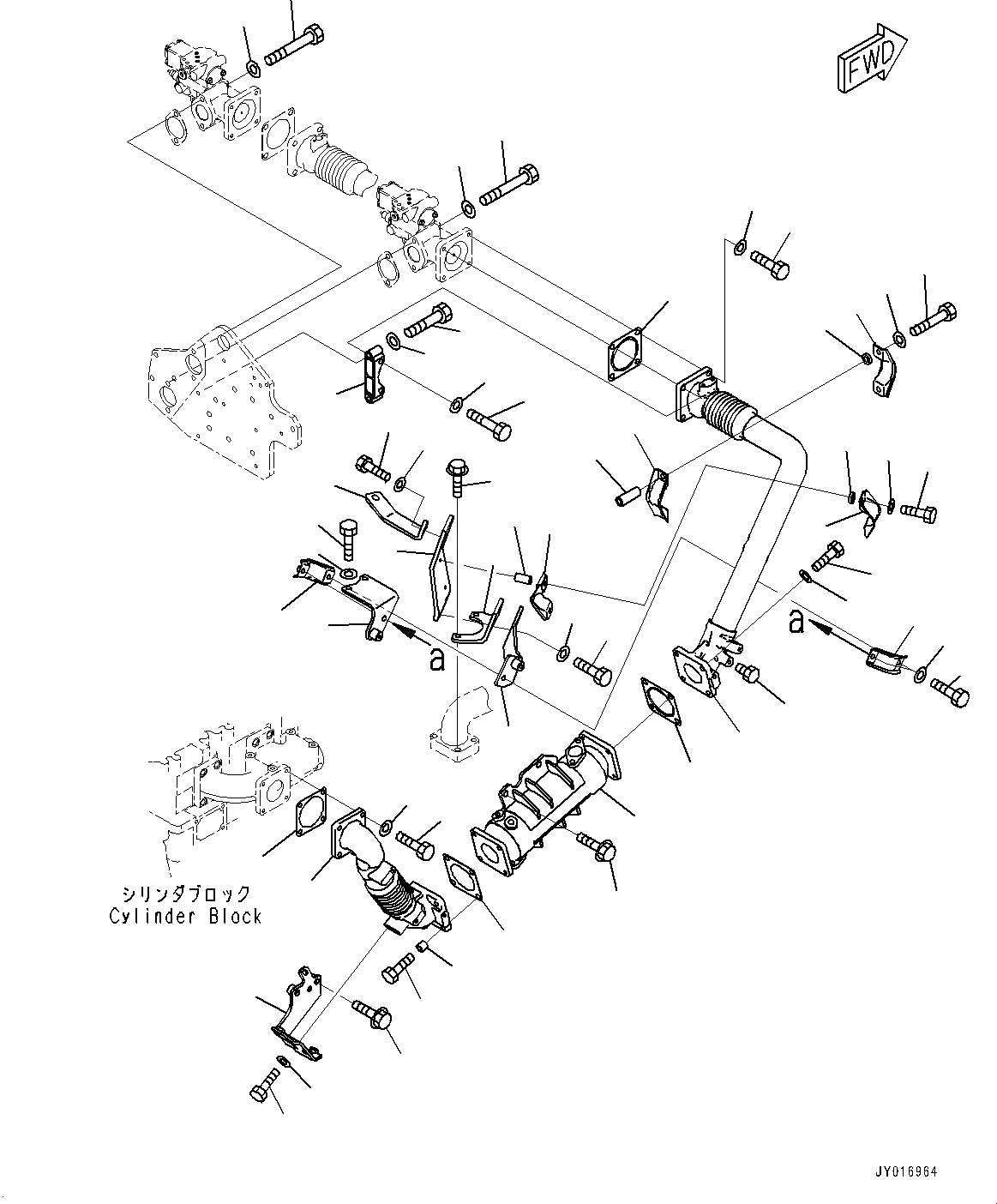 FWD

a

a

シリンダブロック
Cylinder Block

JY016964