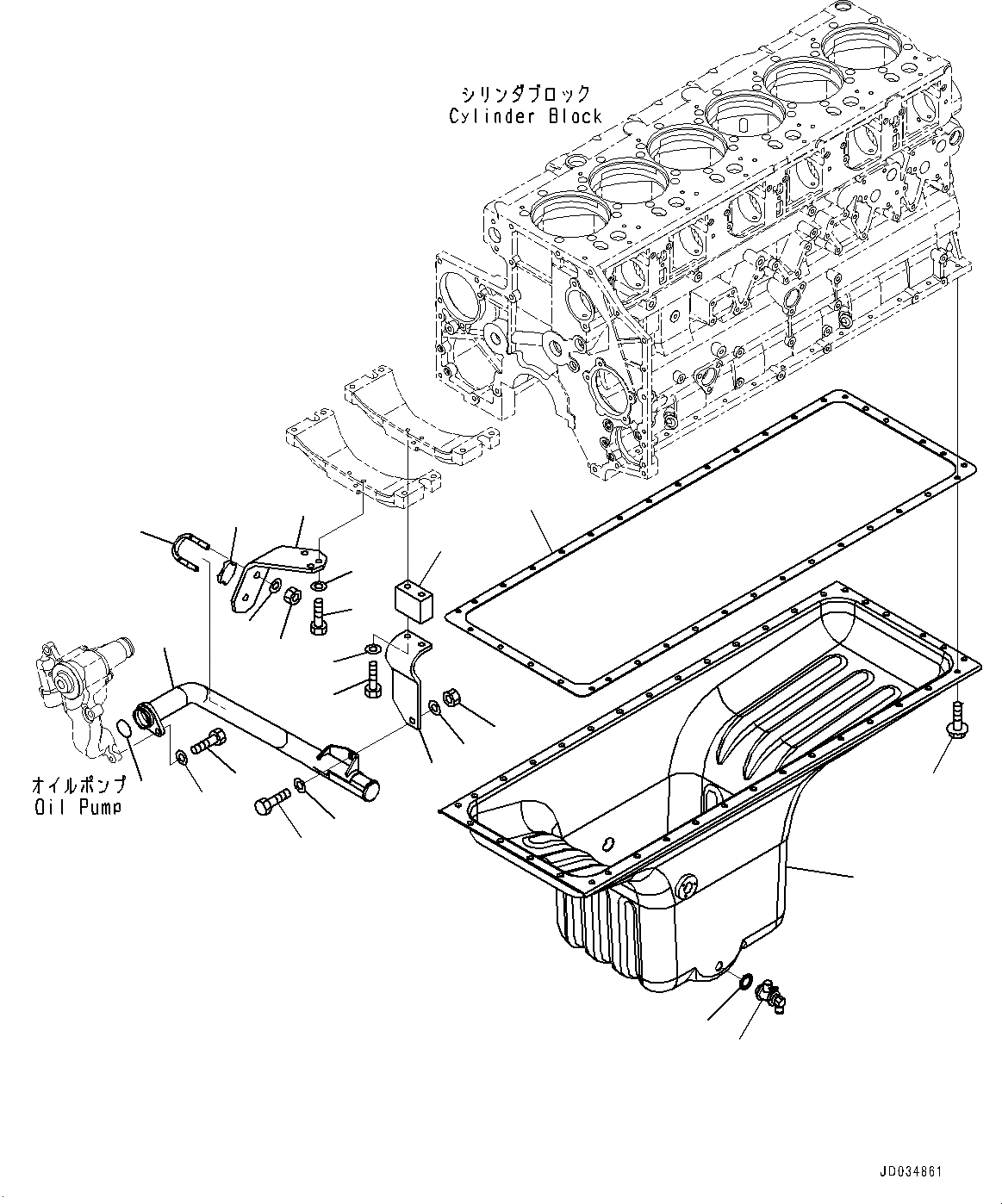 シリンダブロック
Cylinder Block

オイルポンプ
Oil Pump

JD034861