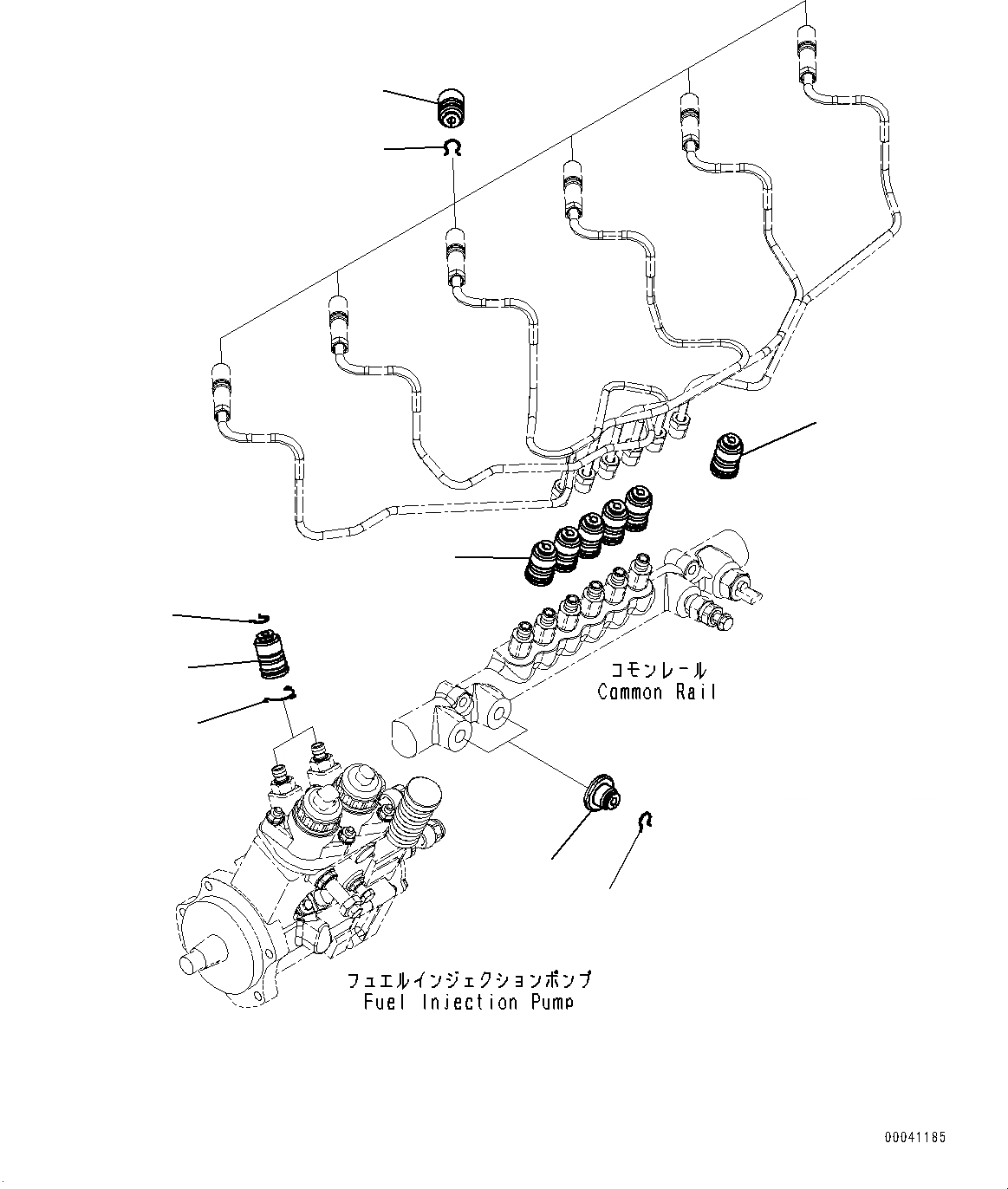 コモンレール
Common Rail

フュエルインジェクションポンプ
Fuel Injection Pump

00041185