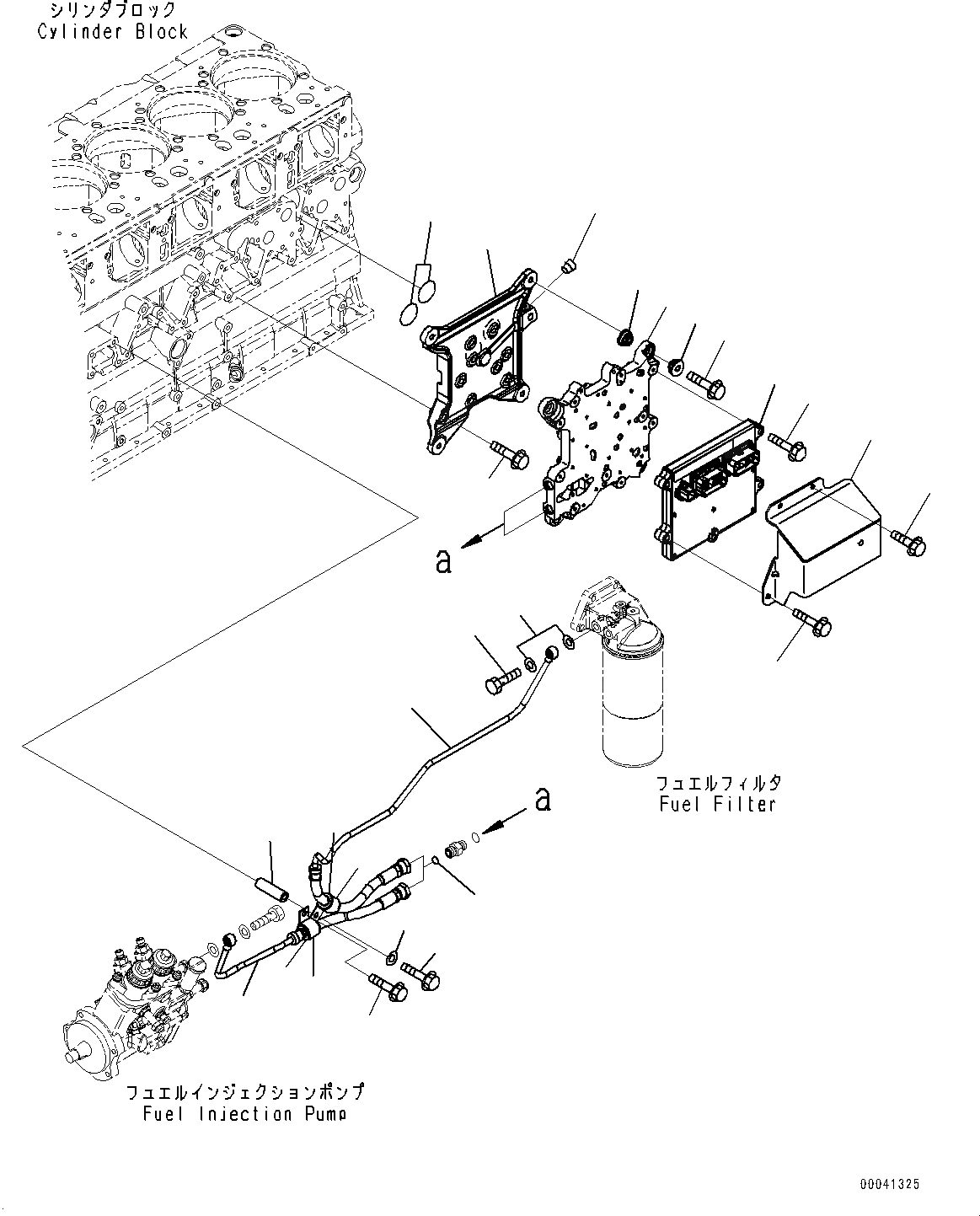 シリンダブロック
Cylinder Block

a

フュエルフィルタ
Fuel Filter

a

フュエルインジェクションポンプ
Fuel Injection Pump

00041325