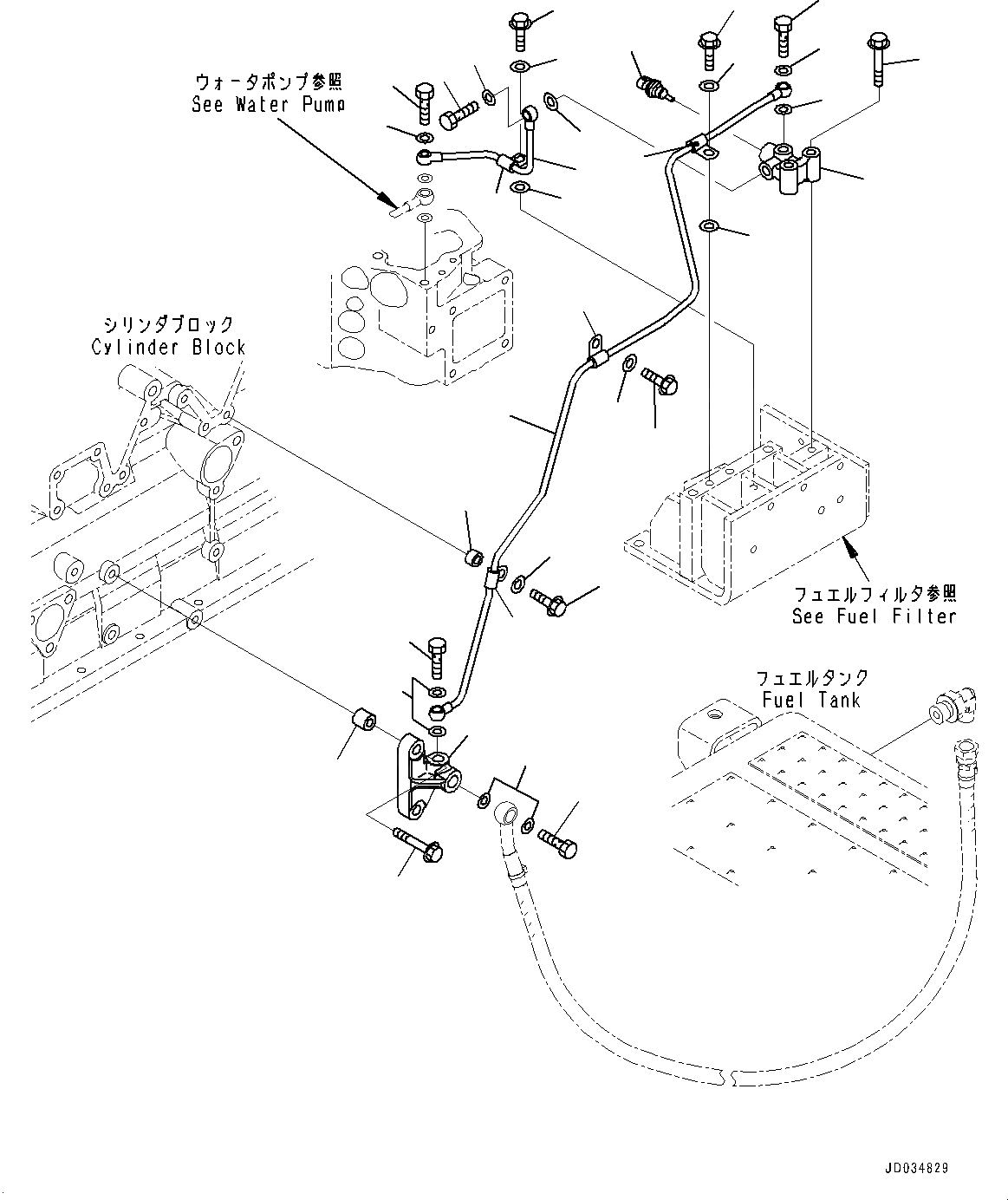 ウォータポンプ参照
See Water Pump

シリンダブロック
Cylinder Block

フュエルフィルタ参照
See Fuel Filter

フュエルタンク
Fuel Tank

JD034829