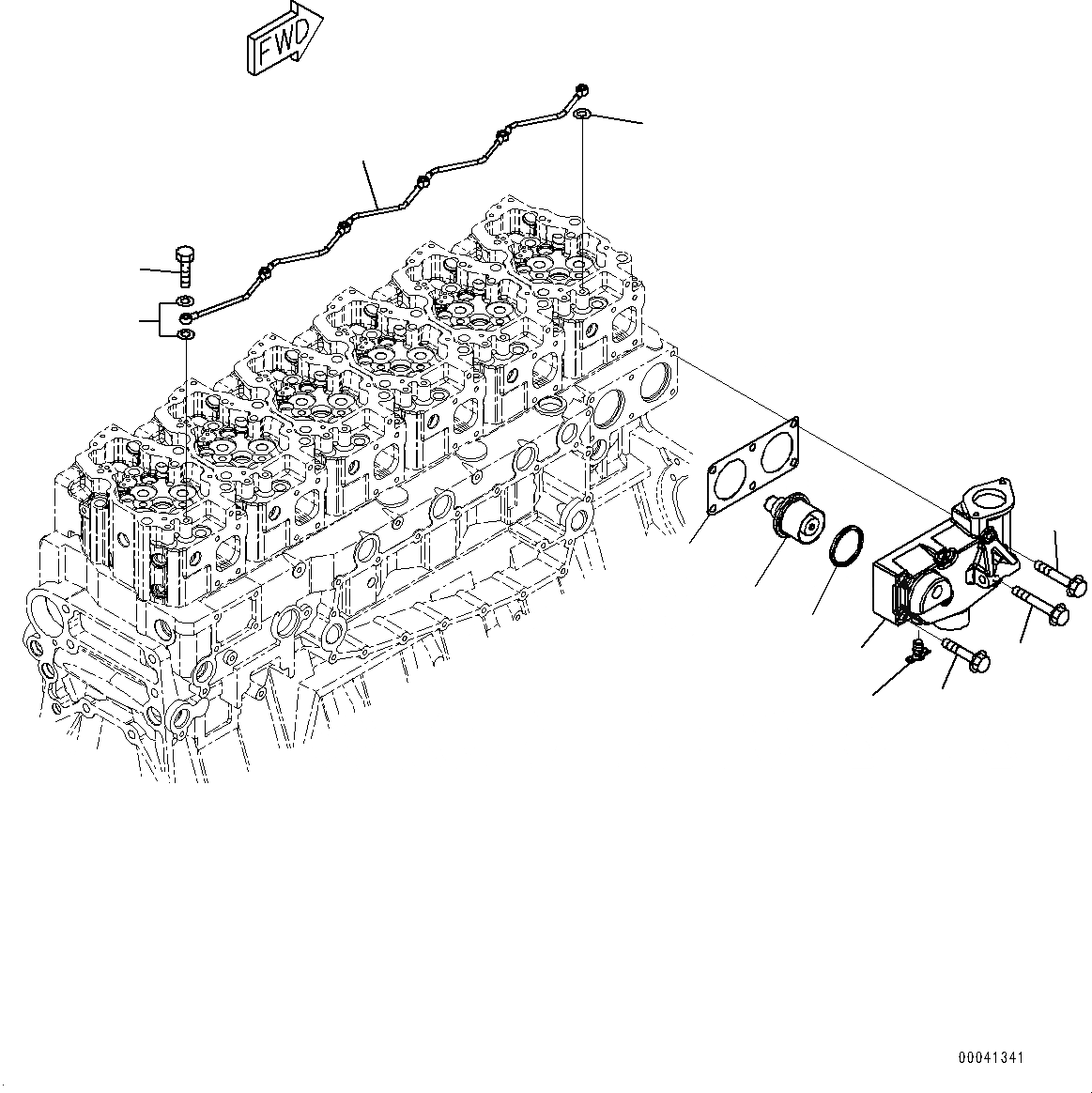 FWD

00041341