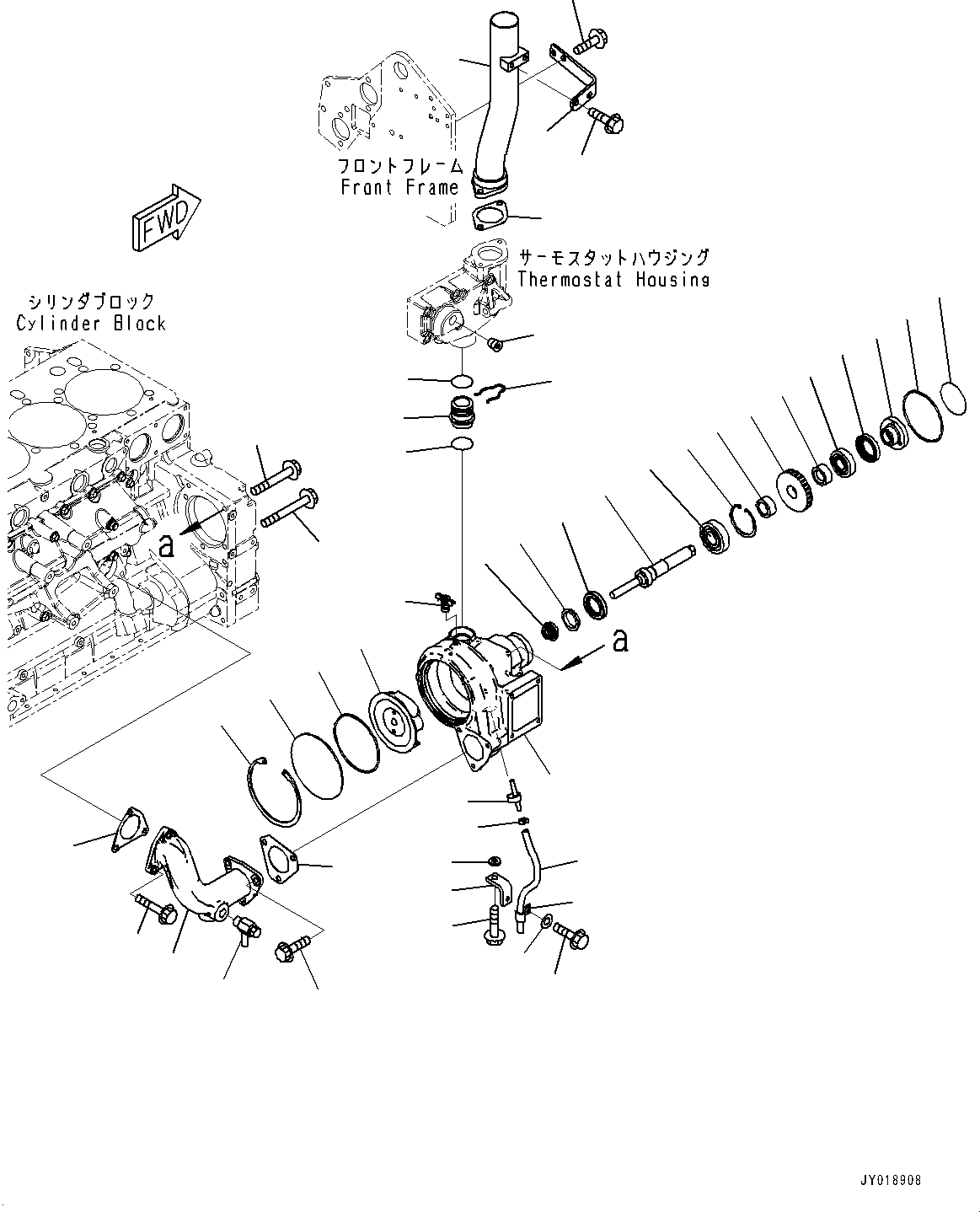 フロントフレーム
Front Frame

FWD

サーモスタットハウジング
Thermostat Housing

シリンダブロック
Cylinder Block

a

a

JY018908