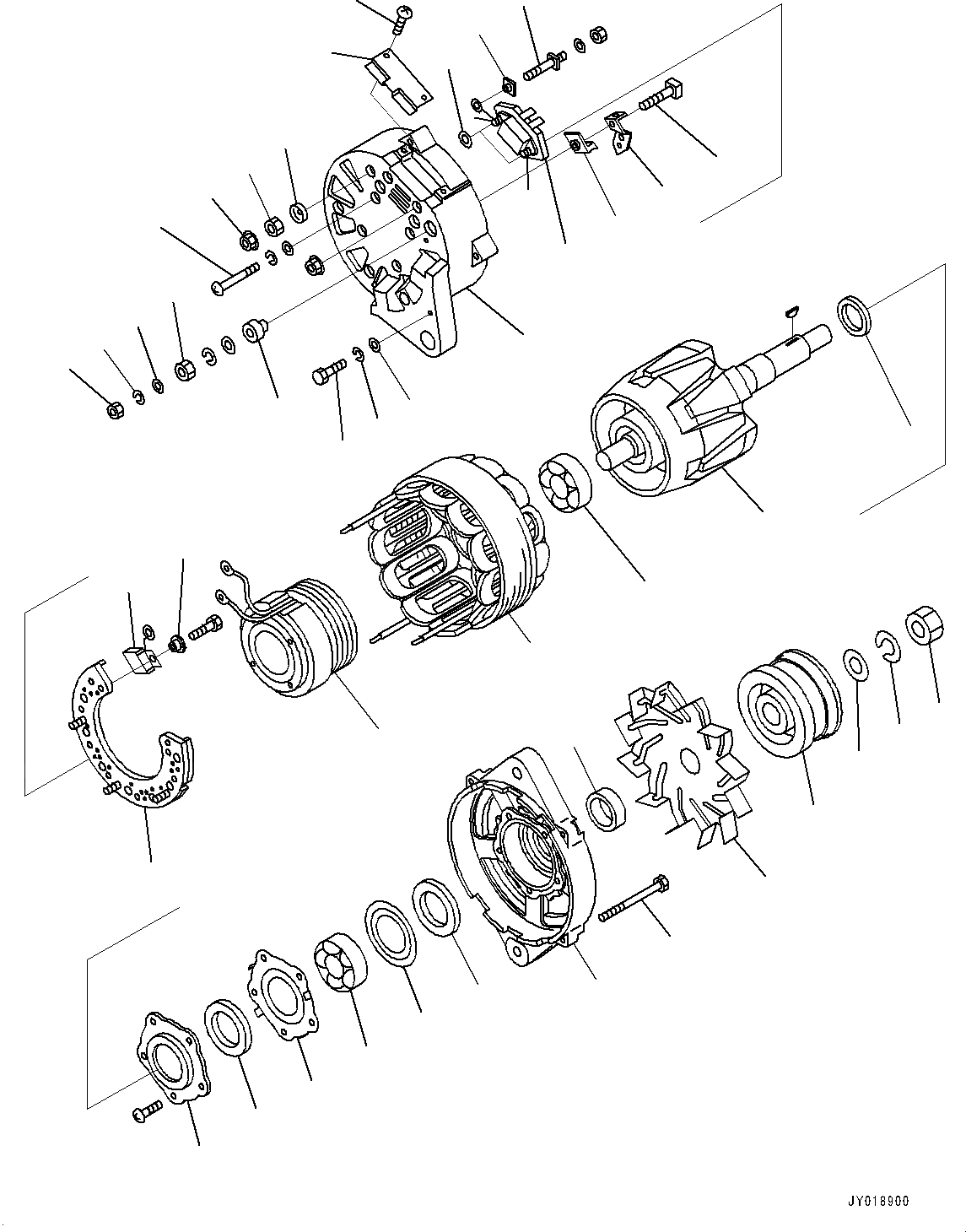 JY018900