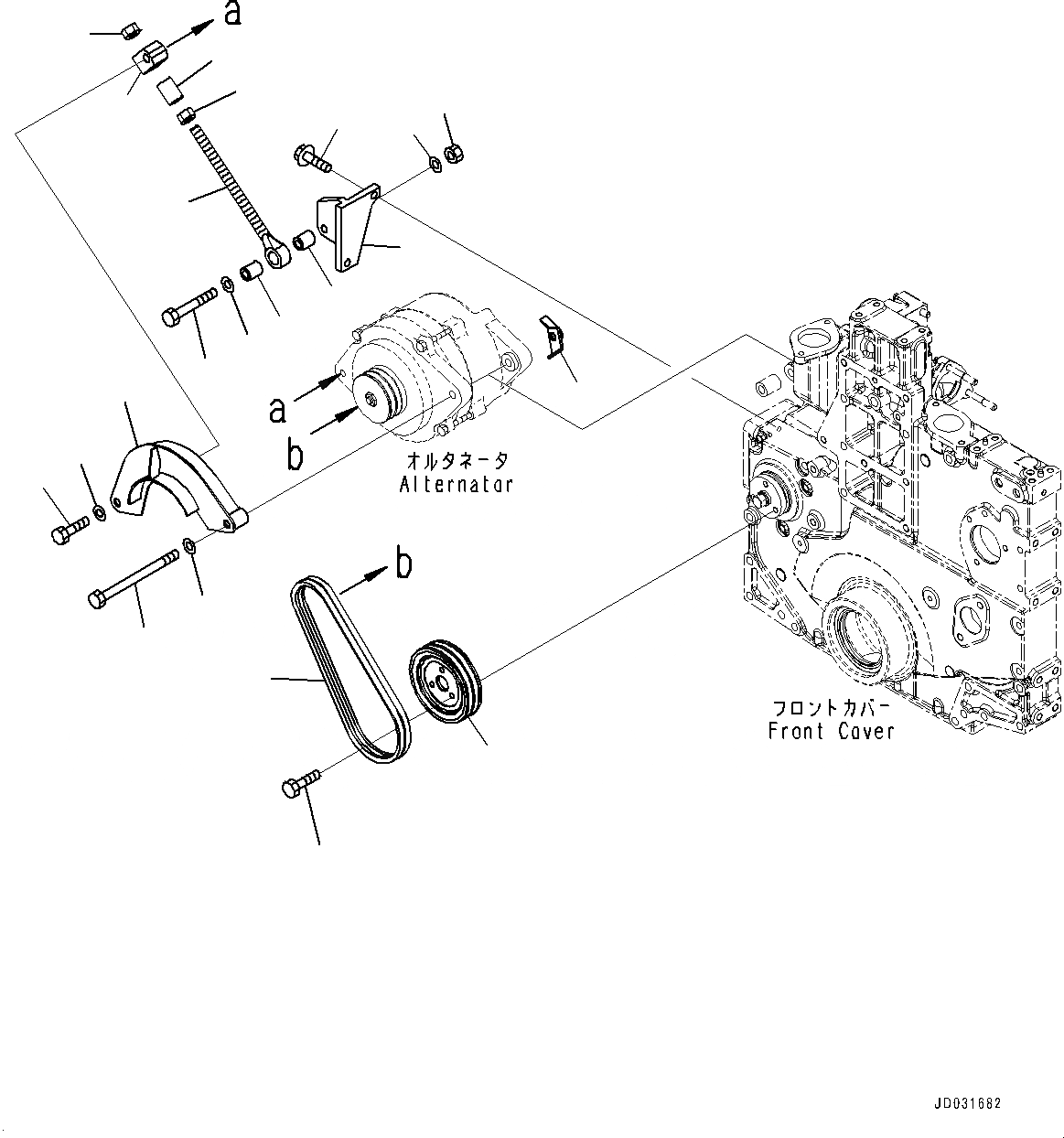 a

a

b

オルタネータ
Alternator

b

フロントカバー
Front Cover

JD031682