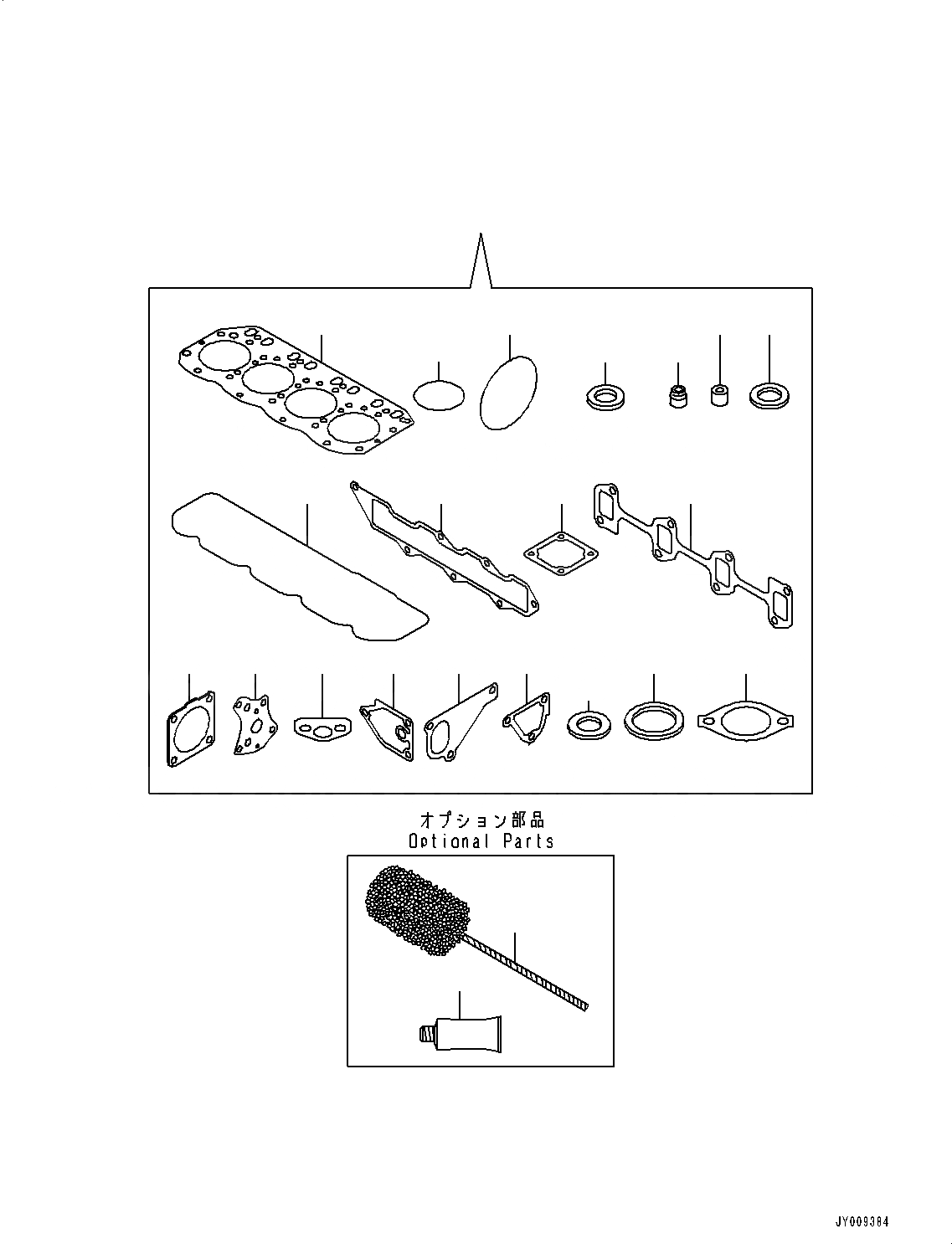 オプション部品
Optional Parts

JY009384