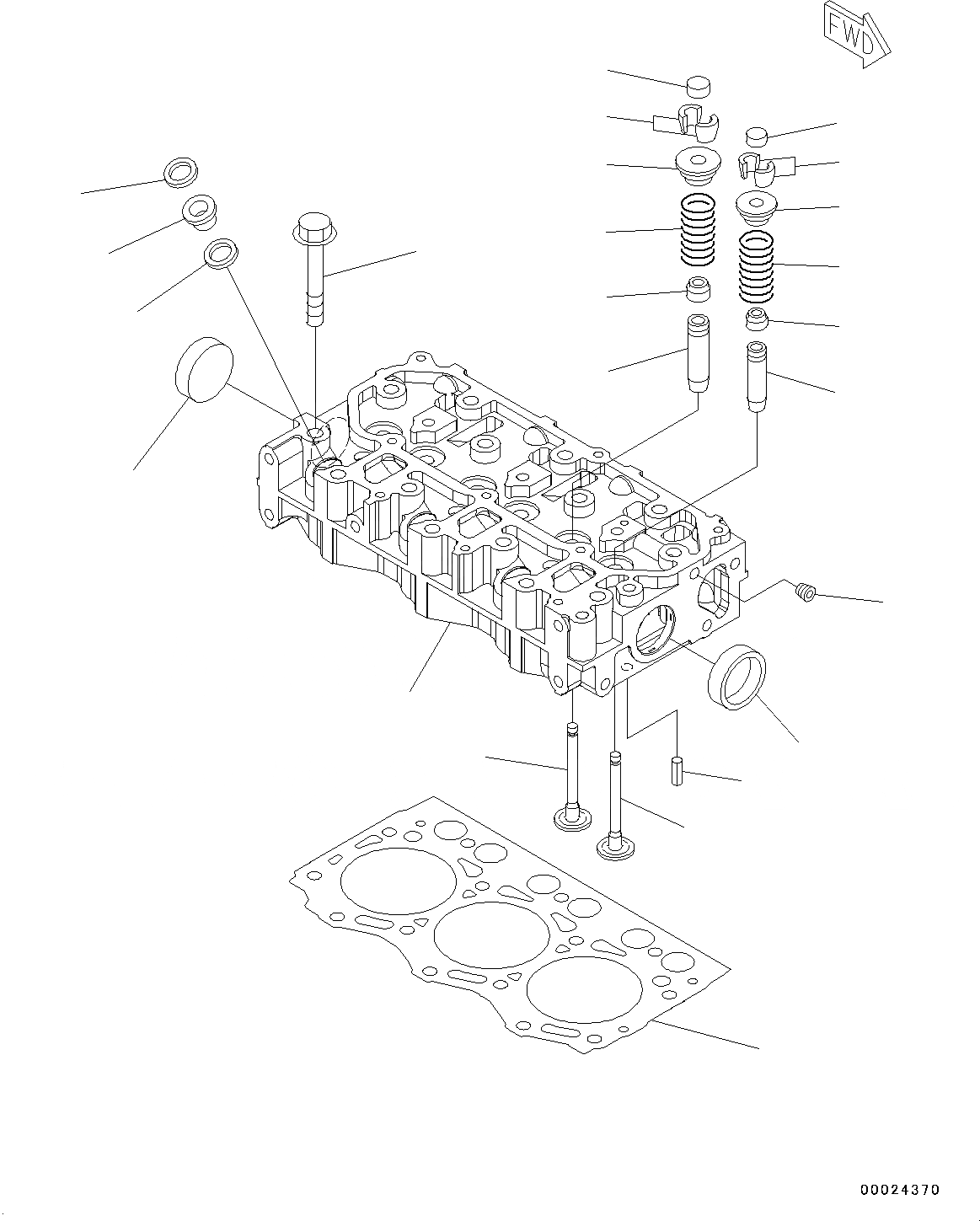 FWD

00024370