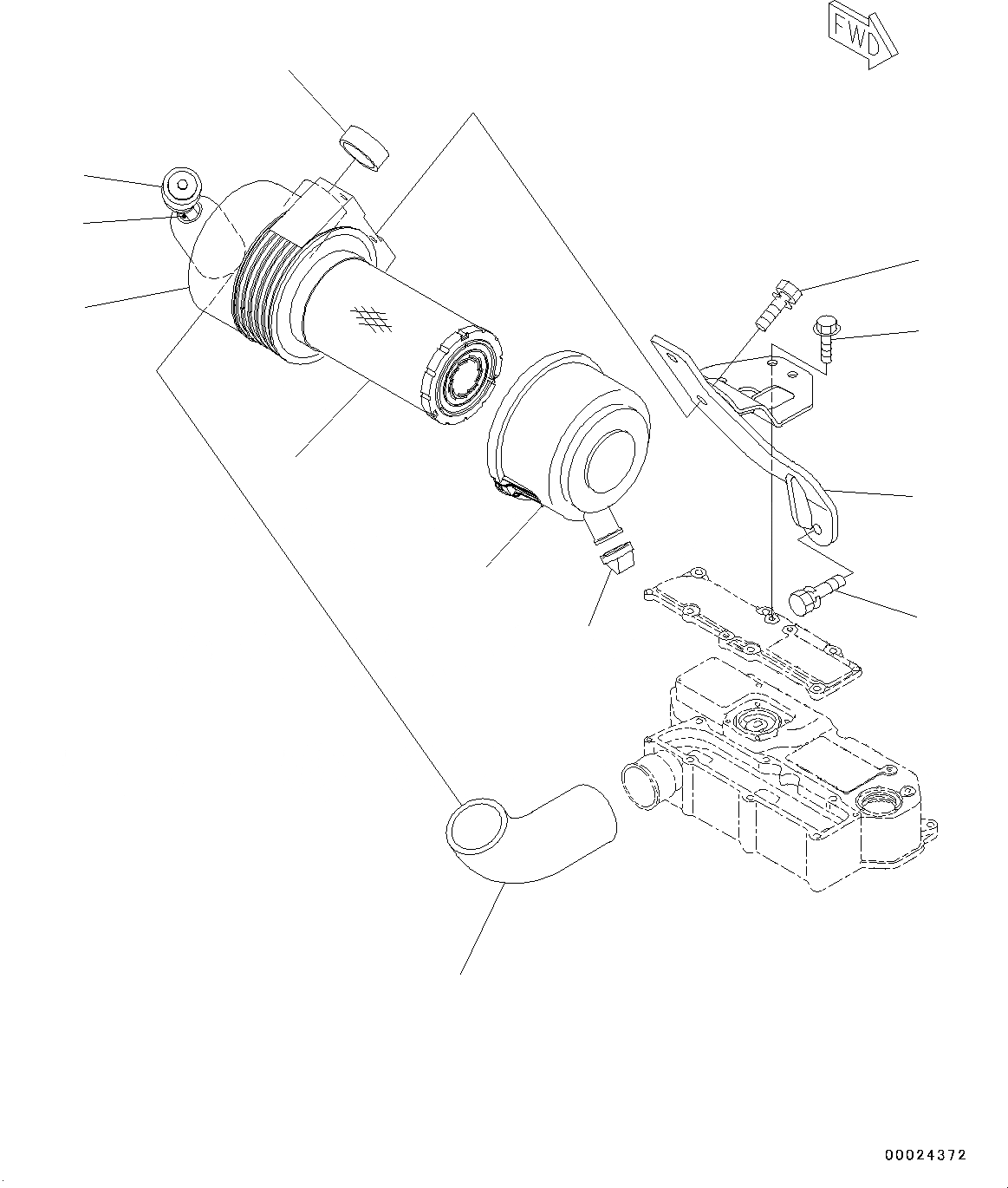 FWD

00024372