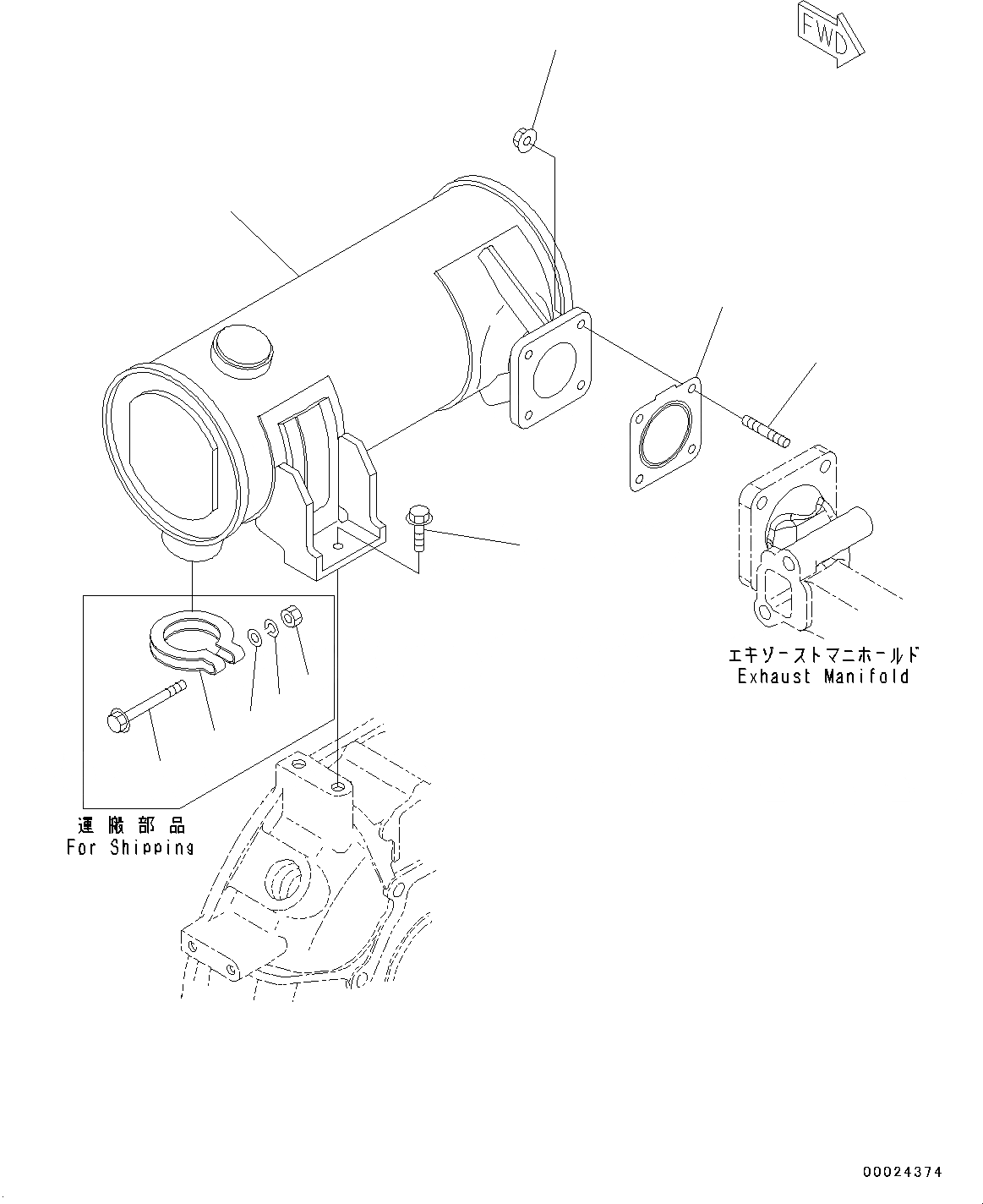 FWD

エキゾーストマニホールド
Exhaust Manifold

運搬部品
For Shipping

00024374