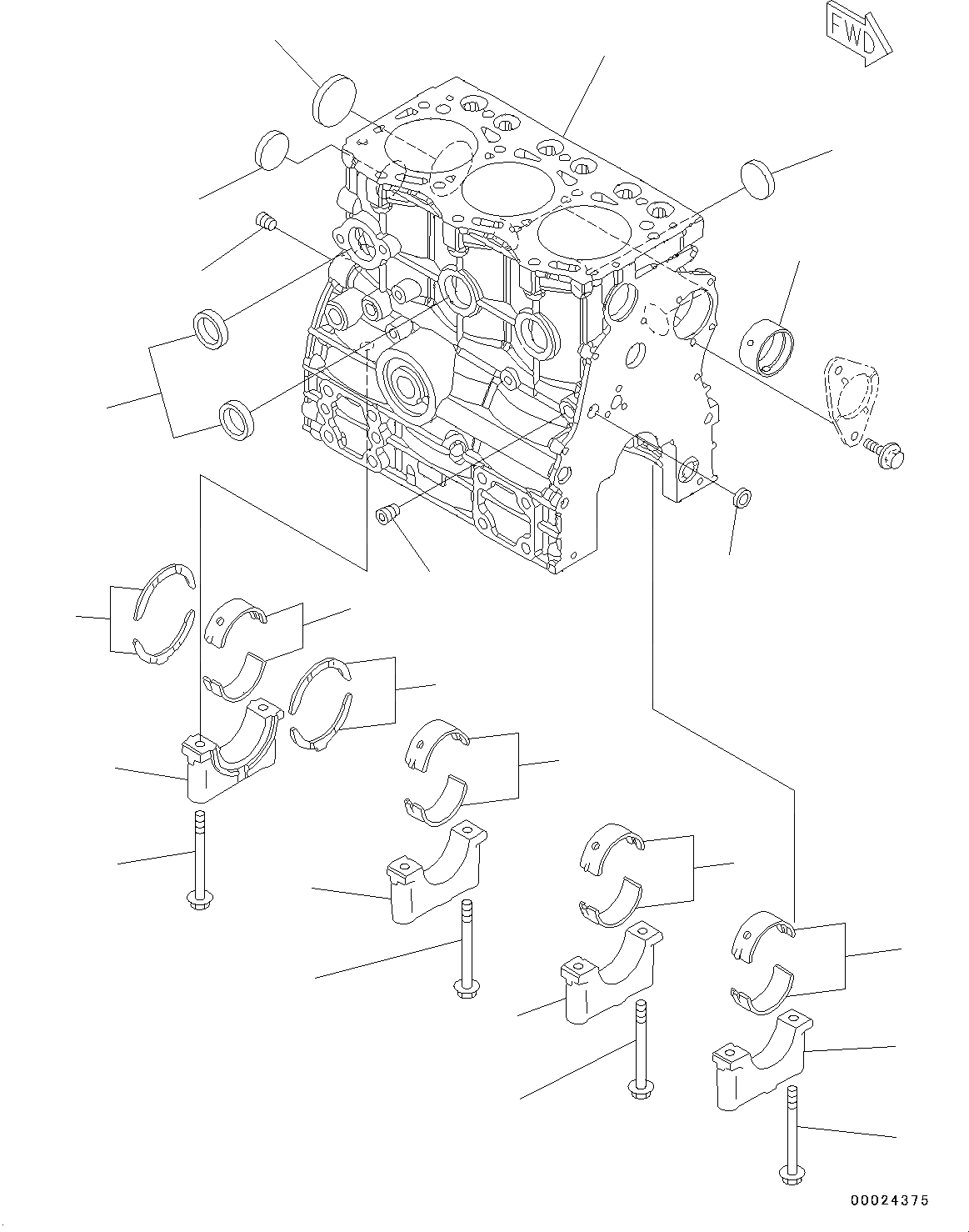 FWD

00024375