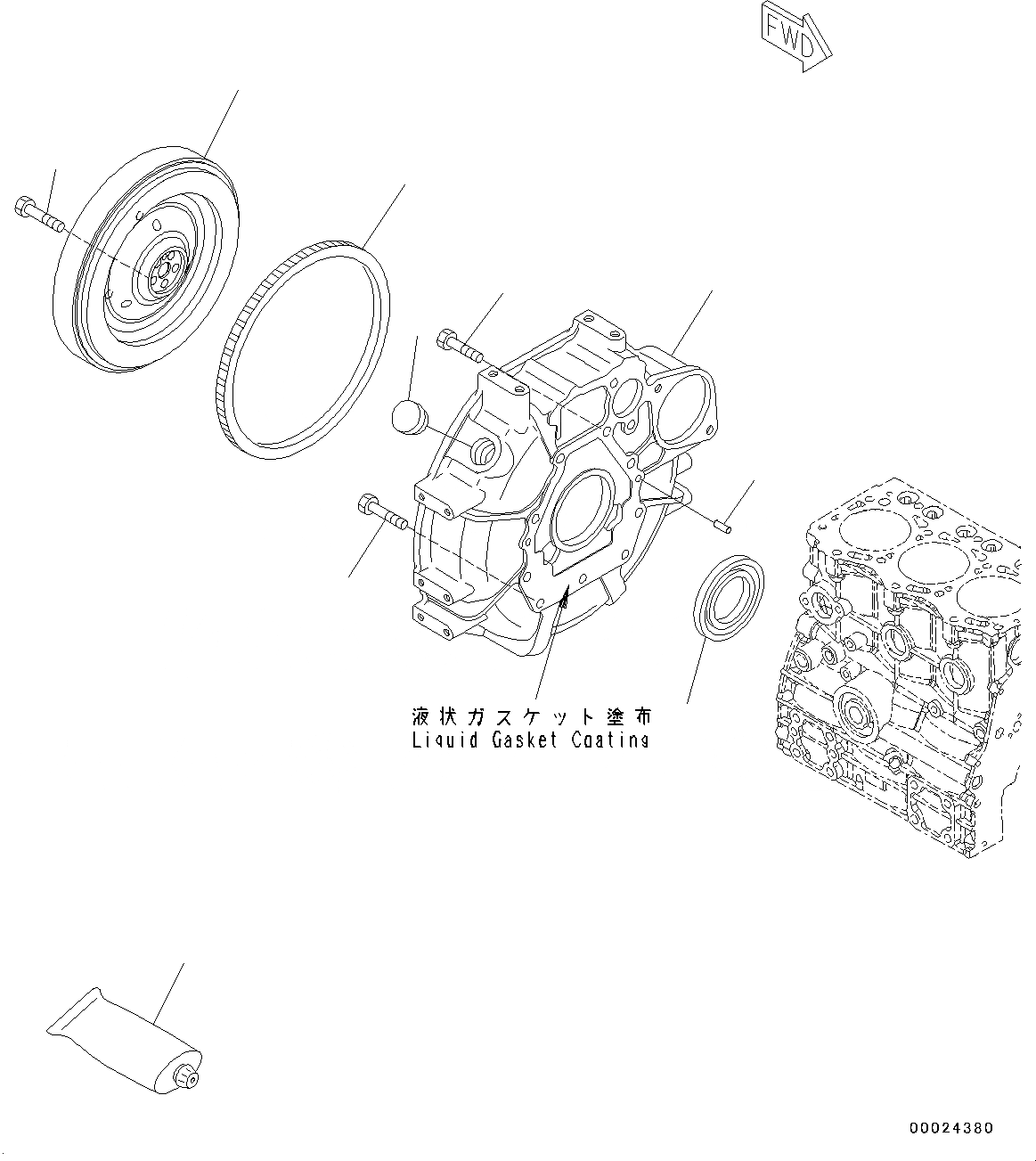 FWD

液状ガスケット塗布
Liquid Gasket Coating

00024380