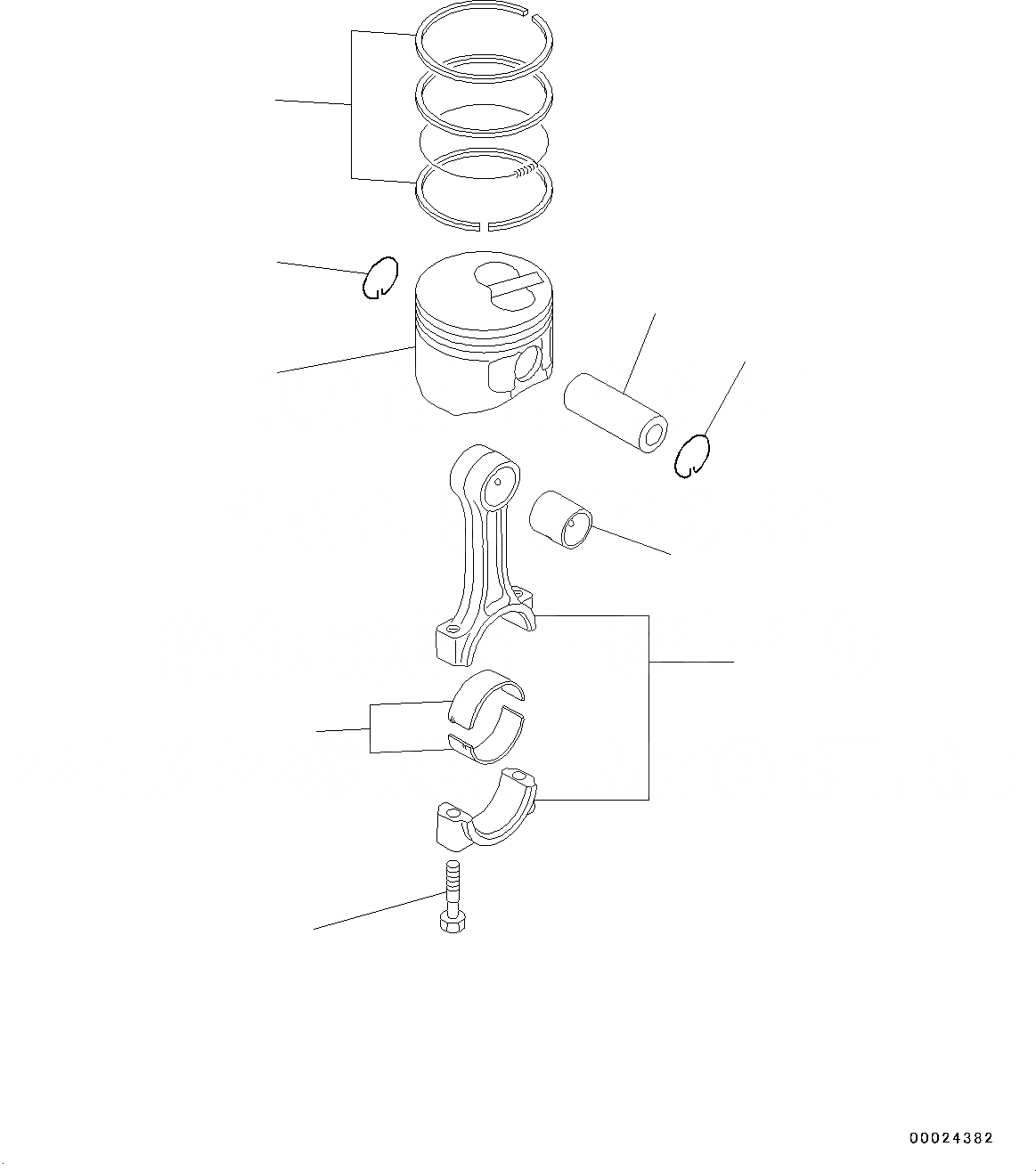 00024382