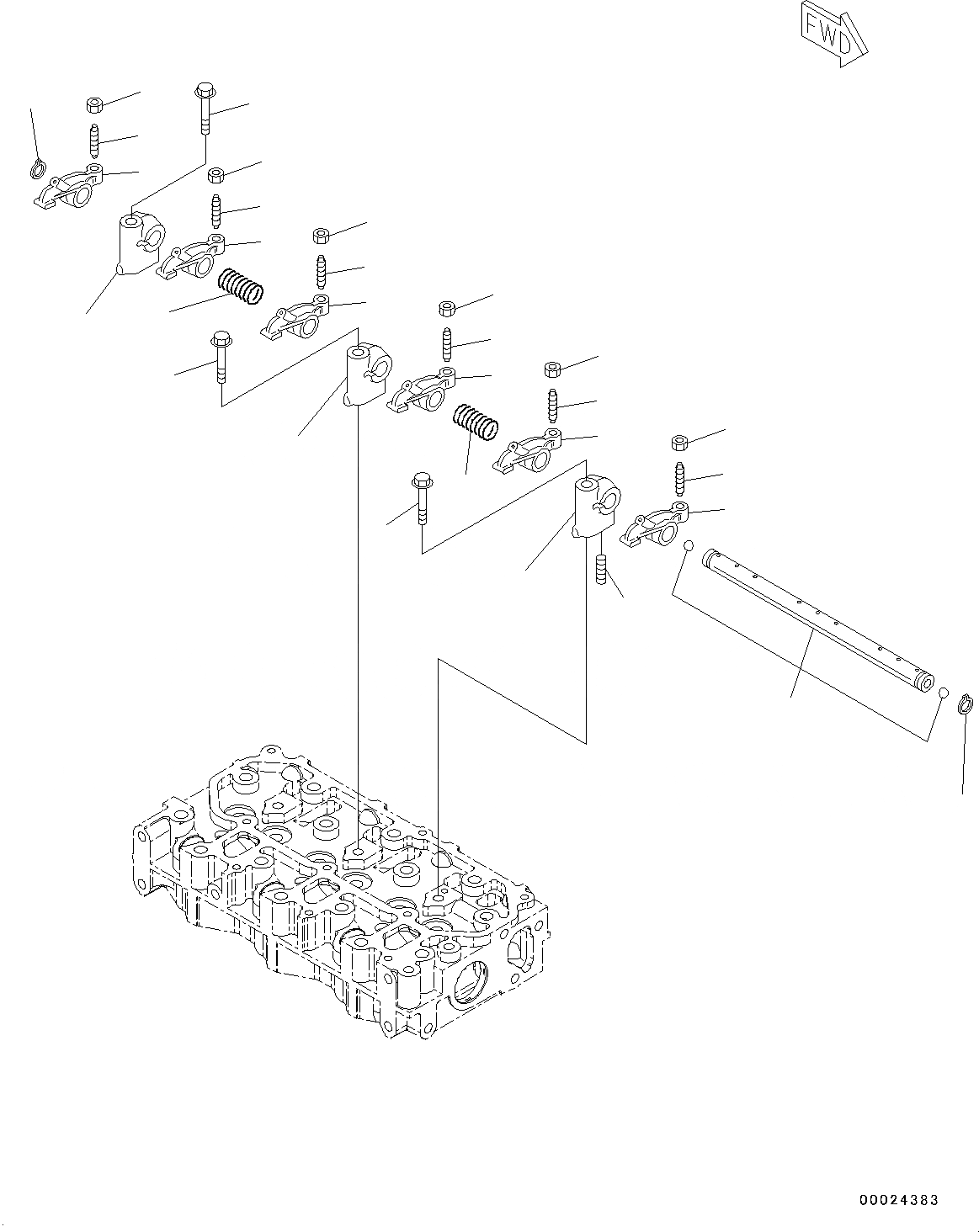 FWD

00024383