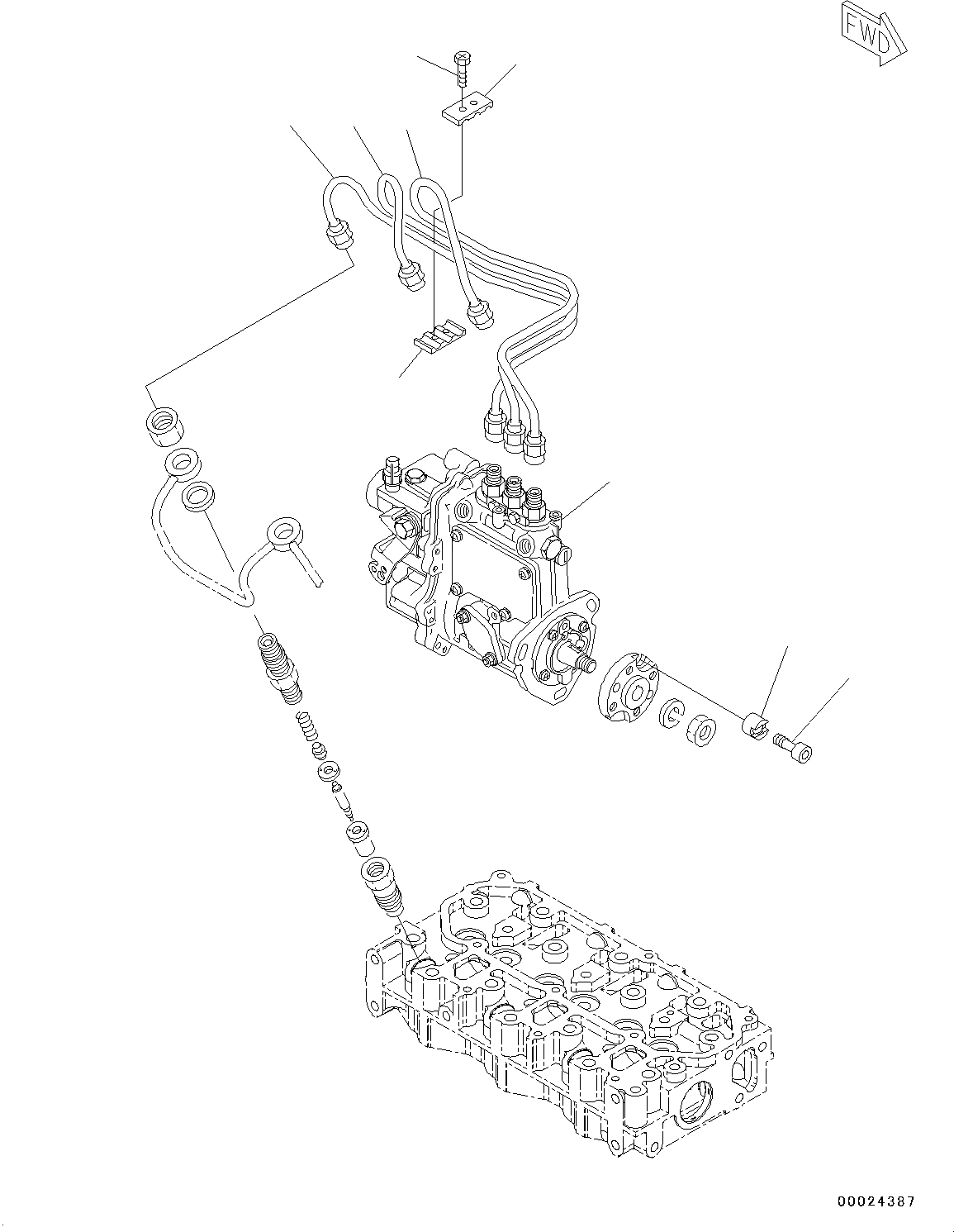 FWD

00024387