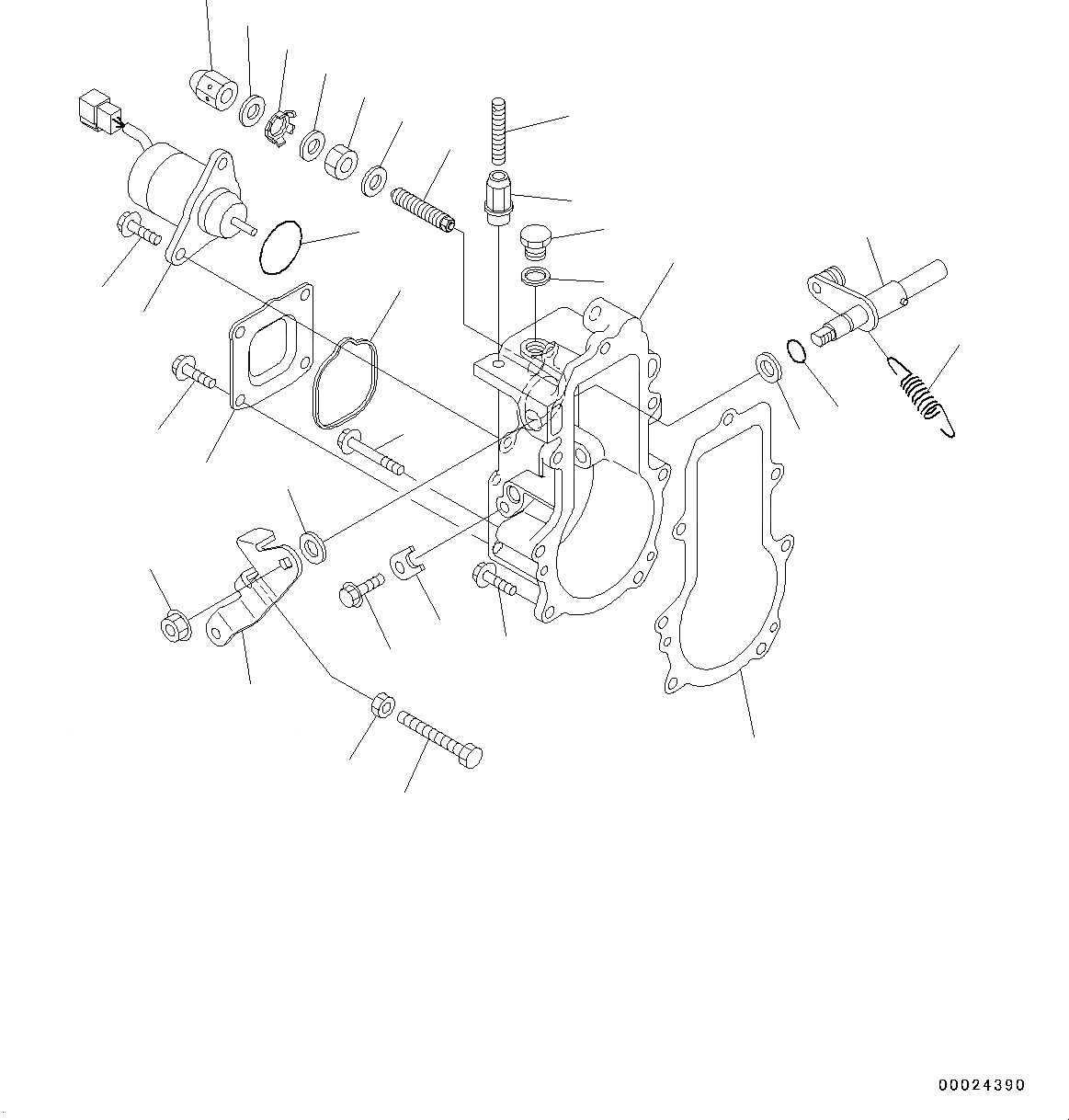 00024390