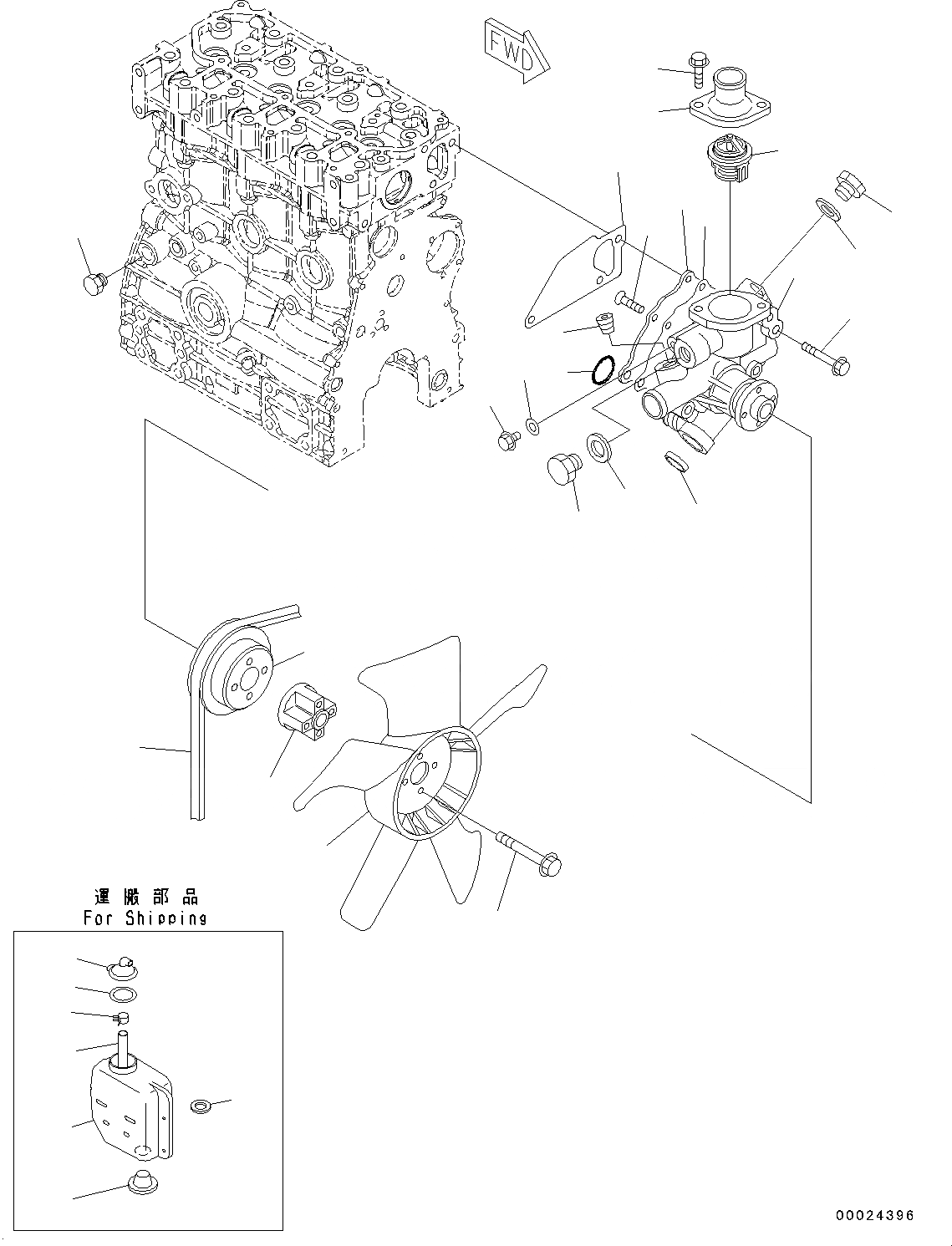 FWD

運搬部品
For Shipping

00024396