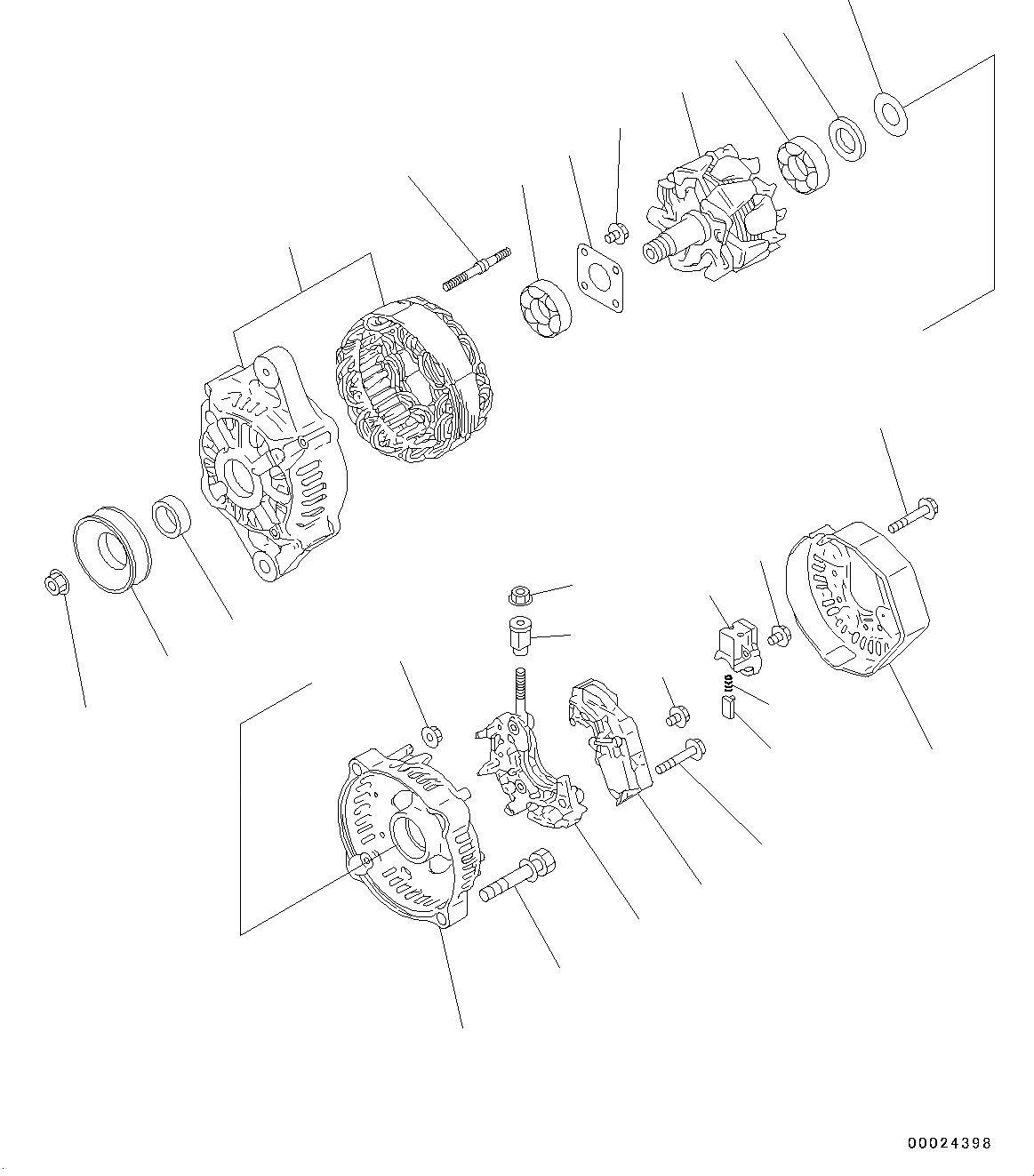 00024398