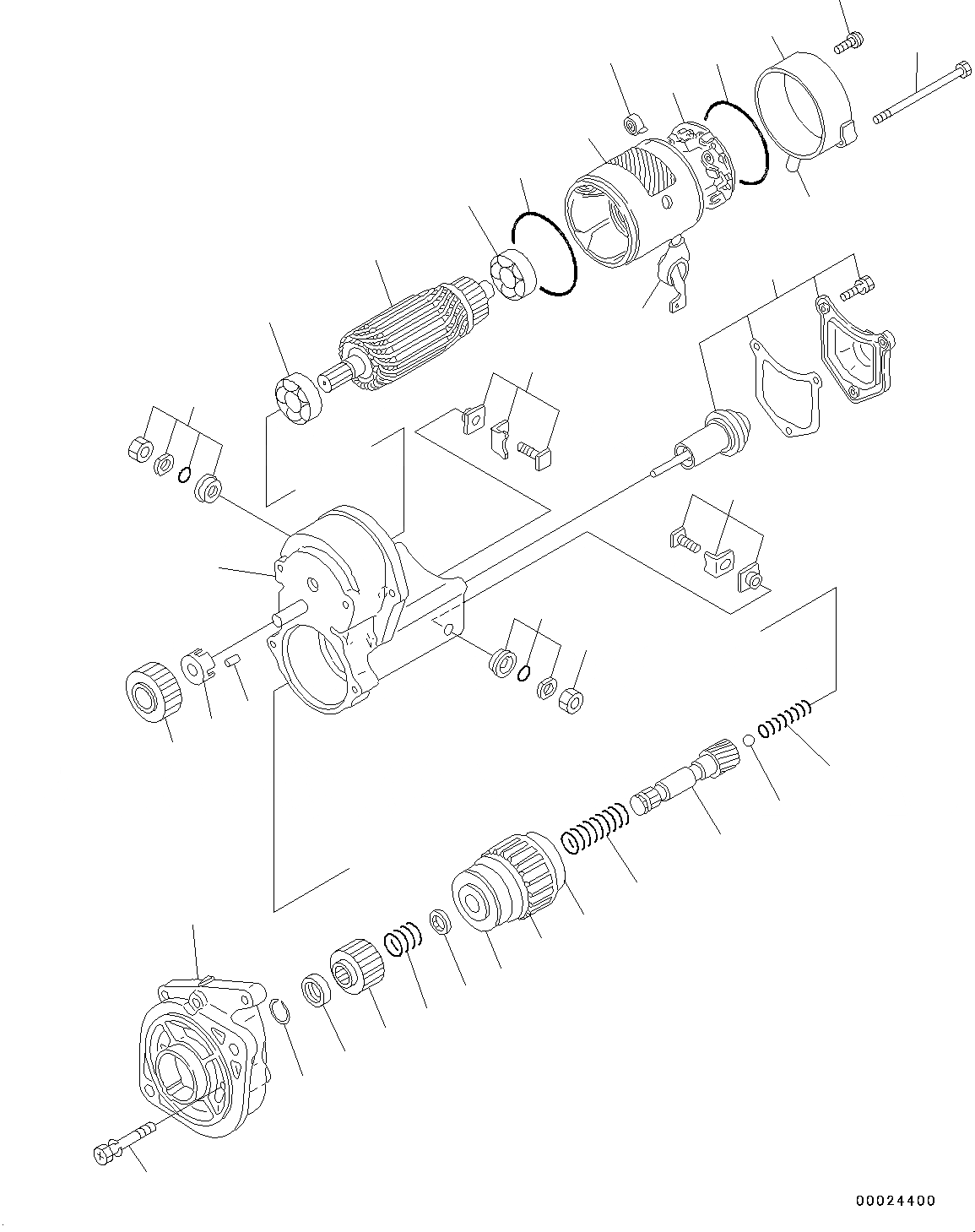 00024400