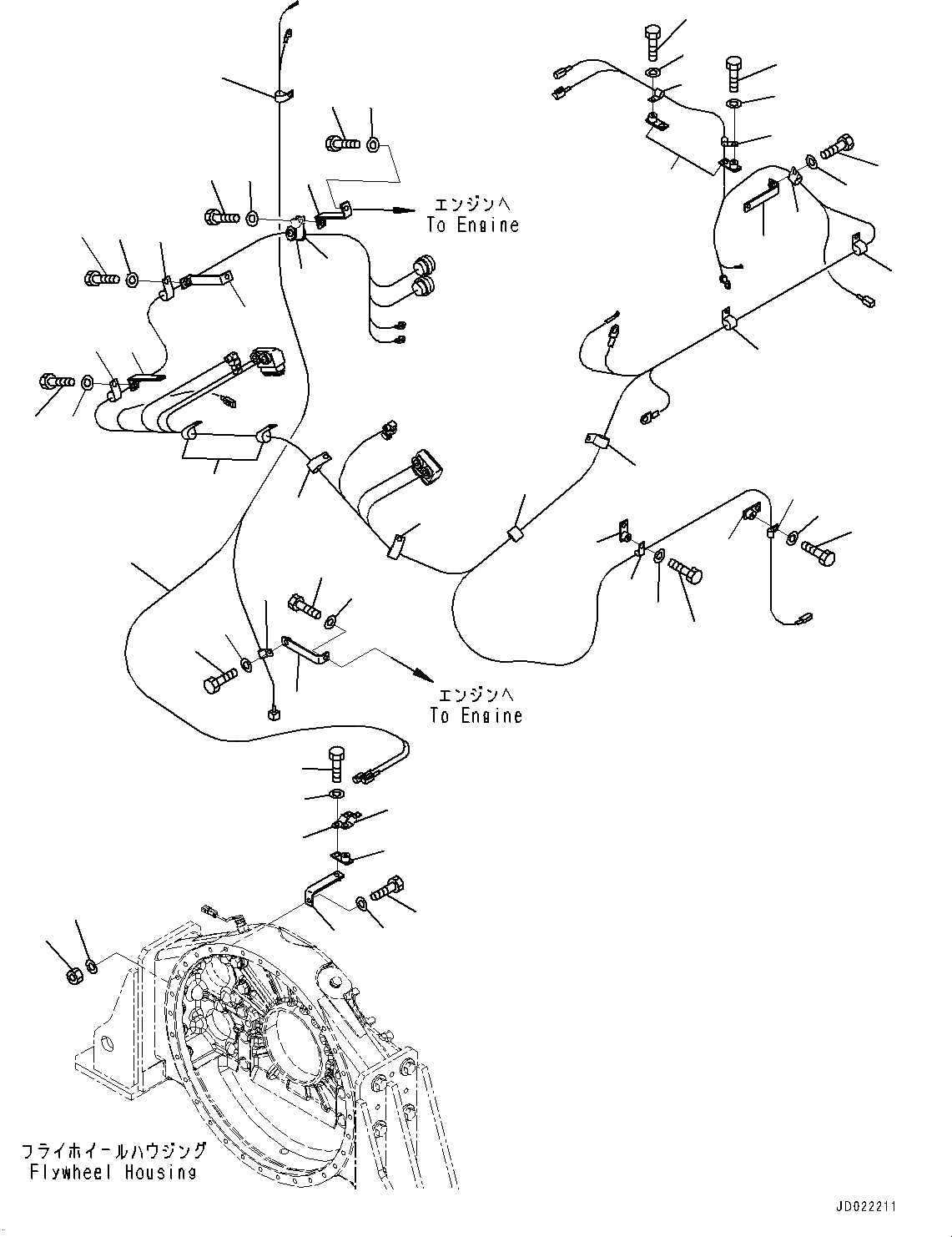 エンジンへ
To Engine

エンジンへ
To Engine

フライホイールハウジング
Flywheel Housing

JD022211