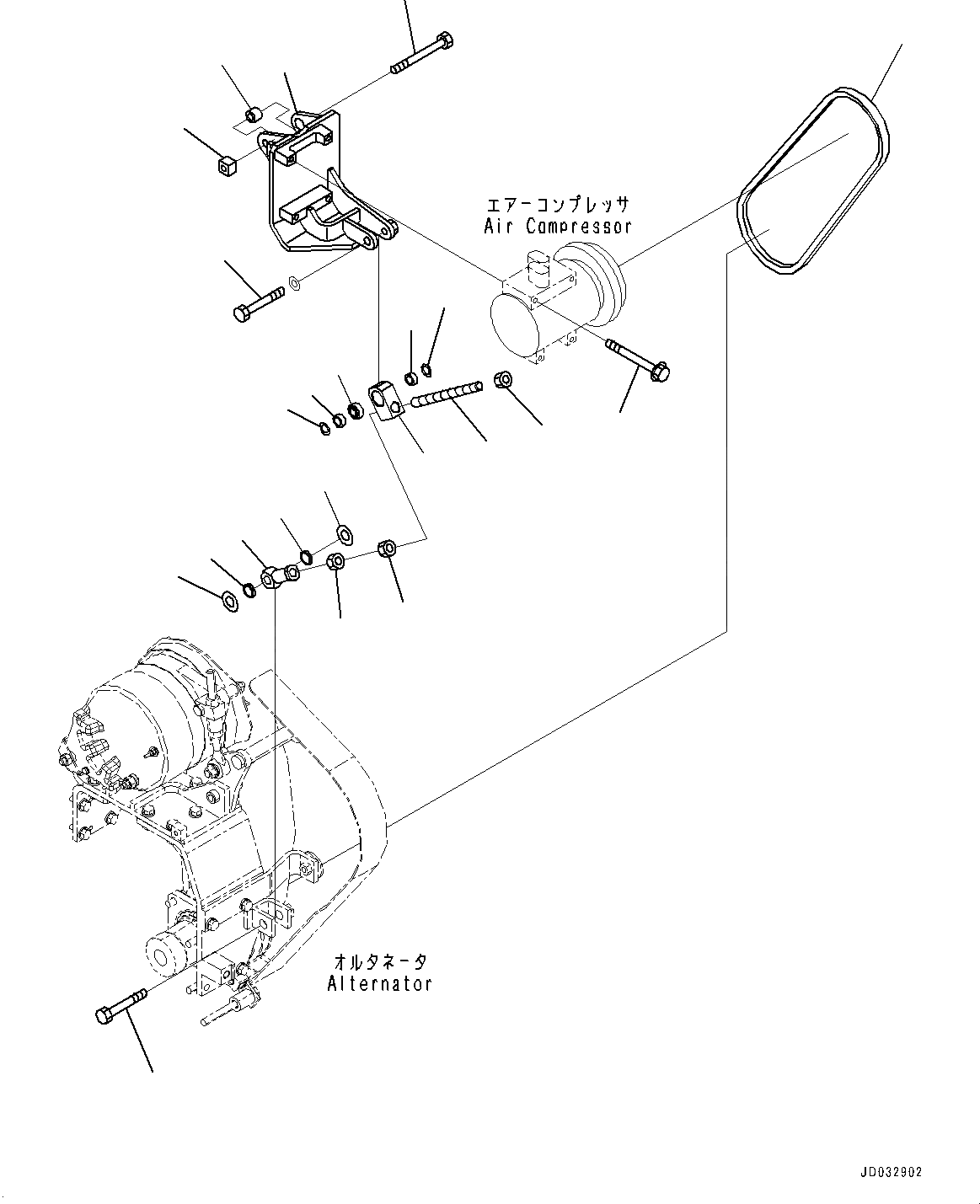 エアーコンプレッサ
Air Compressor

オルタネータ
Alternator

JD032902