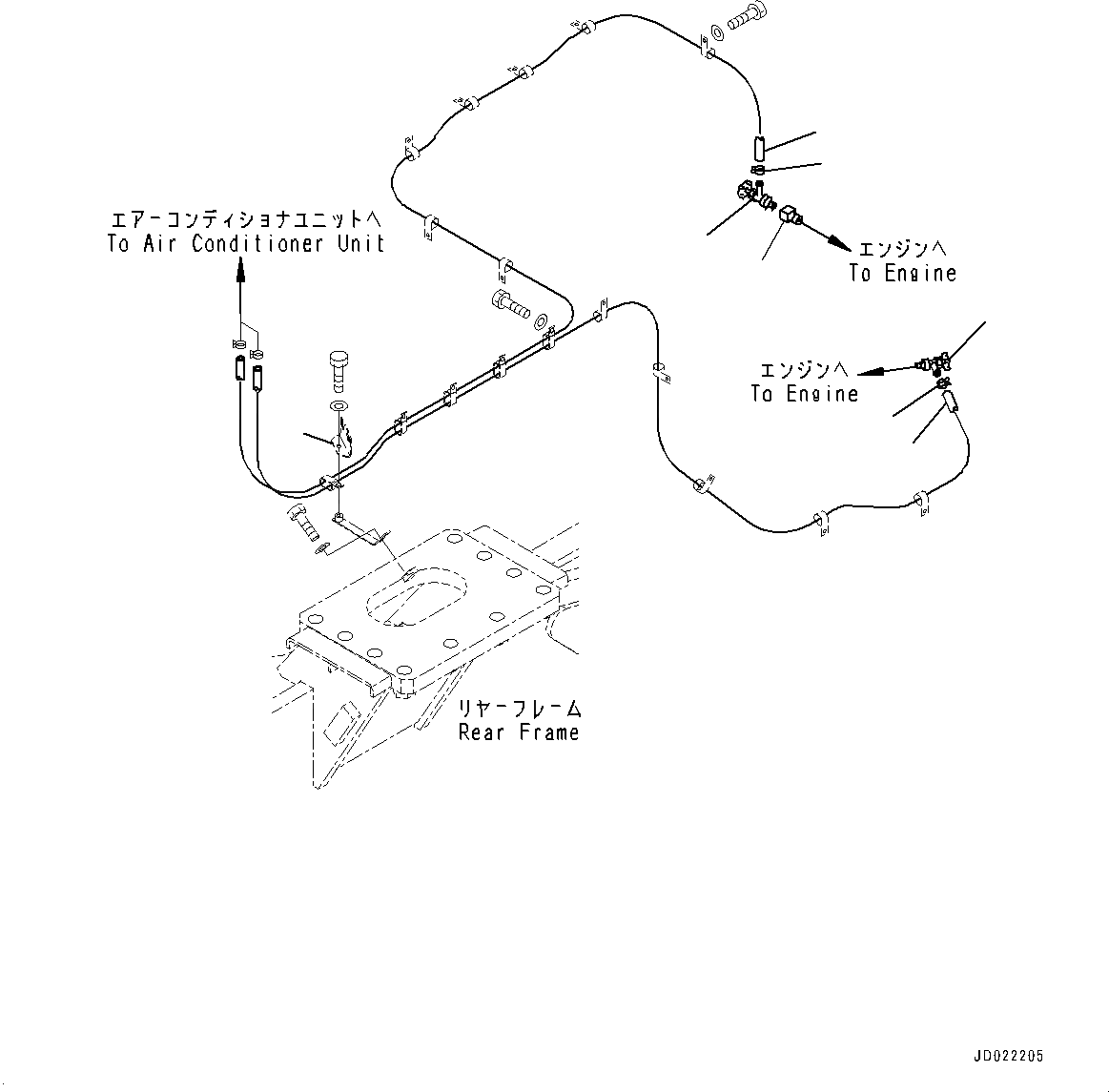 エアーコンディショナユニットへ
To Air Conditioner Unit

エンジンへ
To Engine

エンジンへ
To Engine

リヤーフレーム
Rear Frame

JD022205