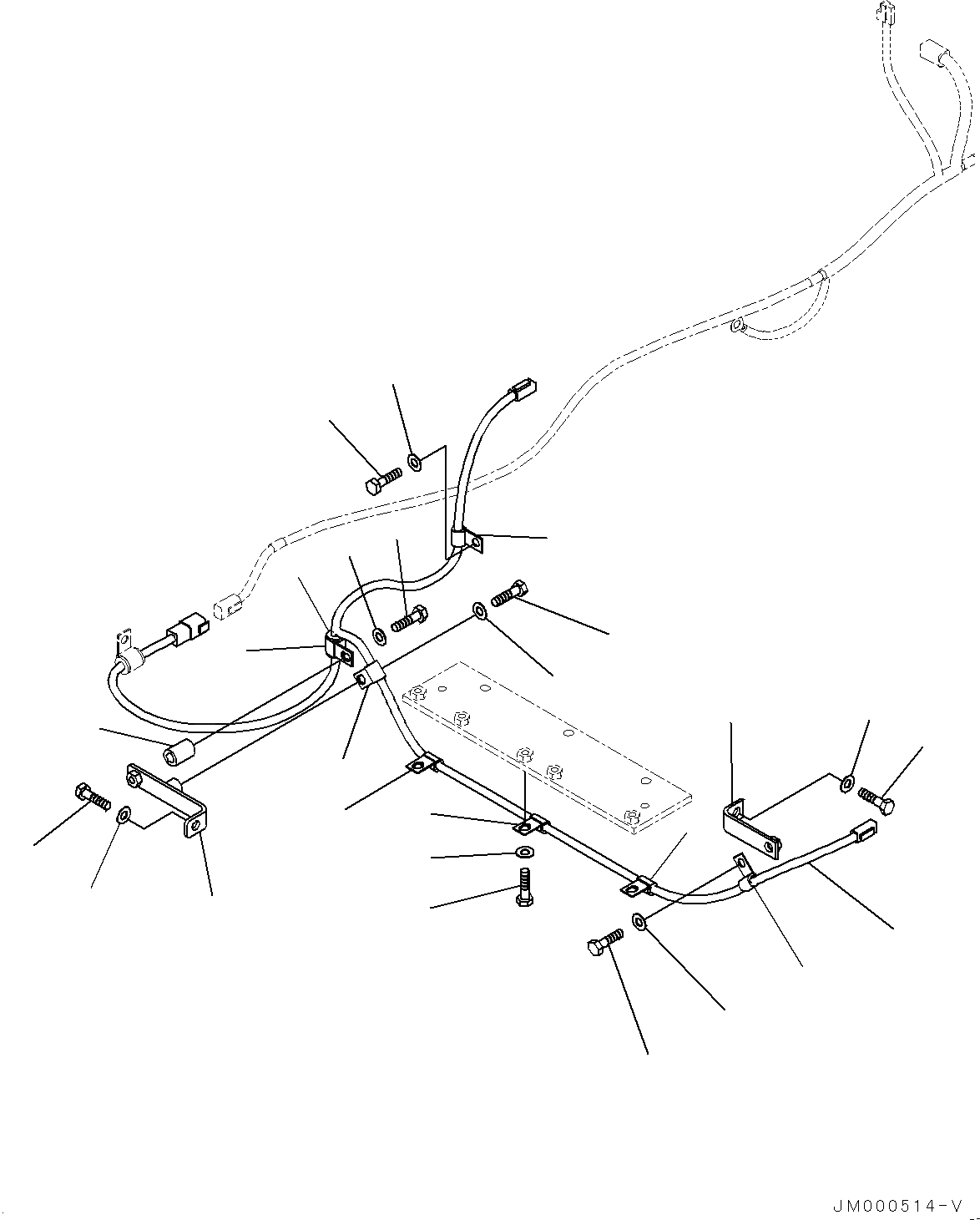 JM000514-V