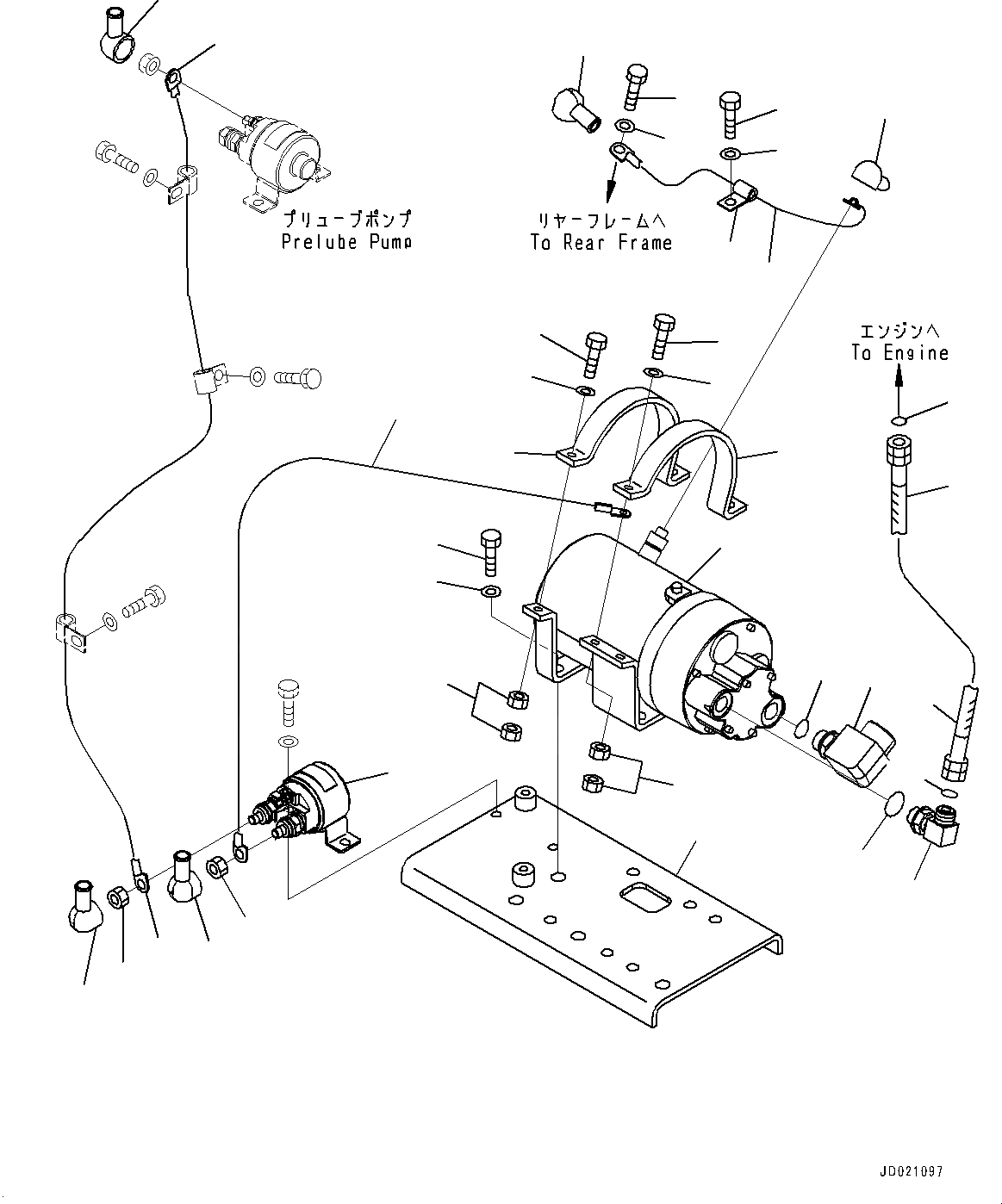 プリューブポンプ
Prelube Pump

リヤーフレームへ
To Rear Frame

エンジンへ
To Engine

JD021097