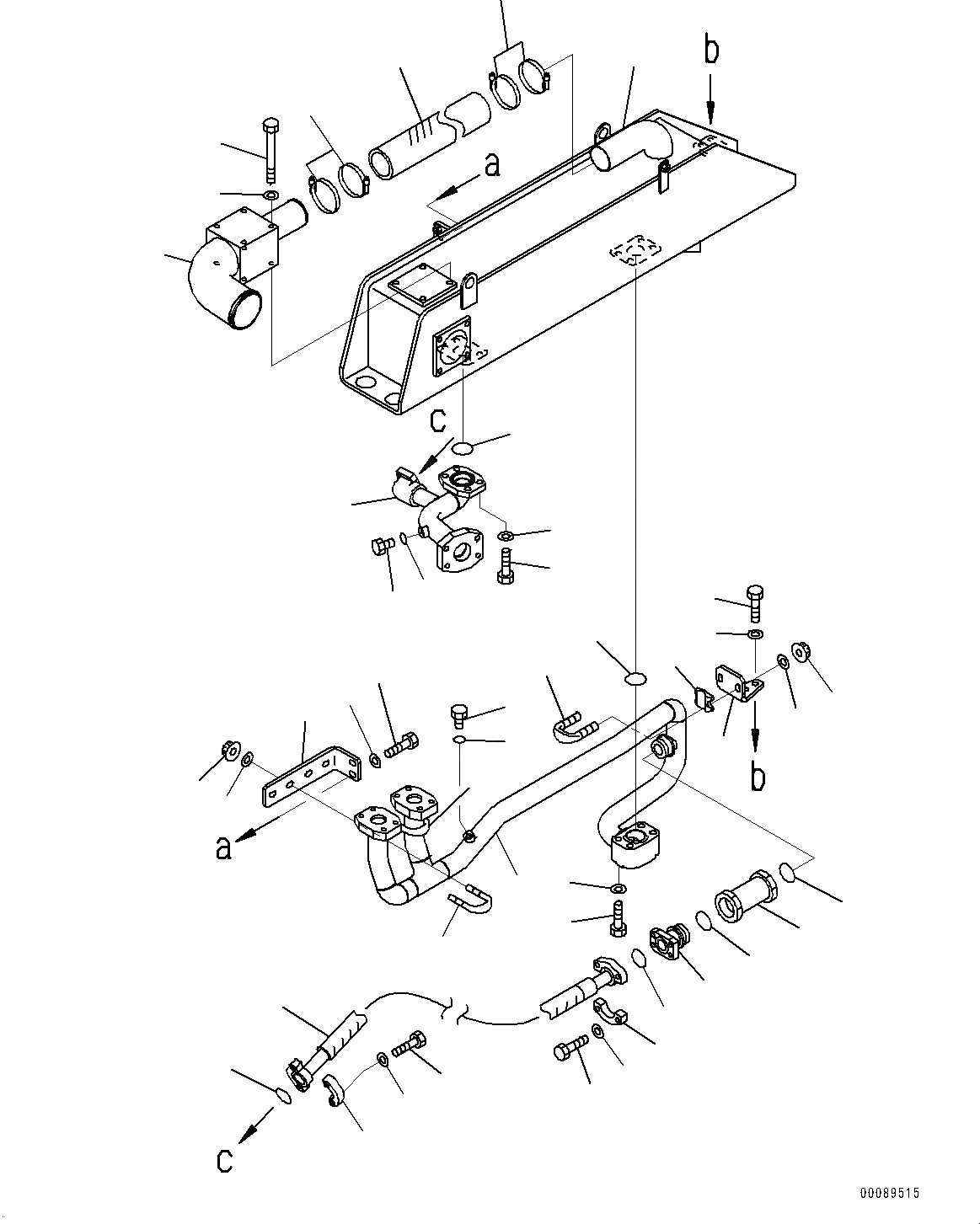 b
a
c
b
a
c
00089515