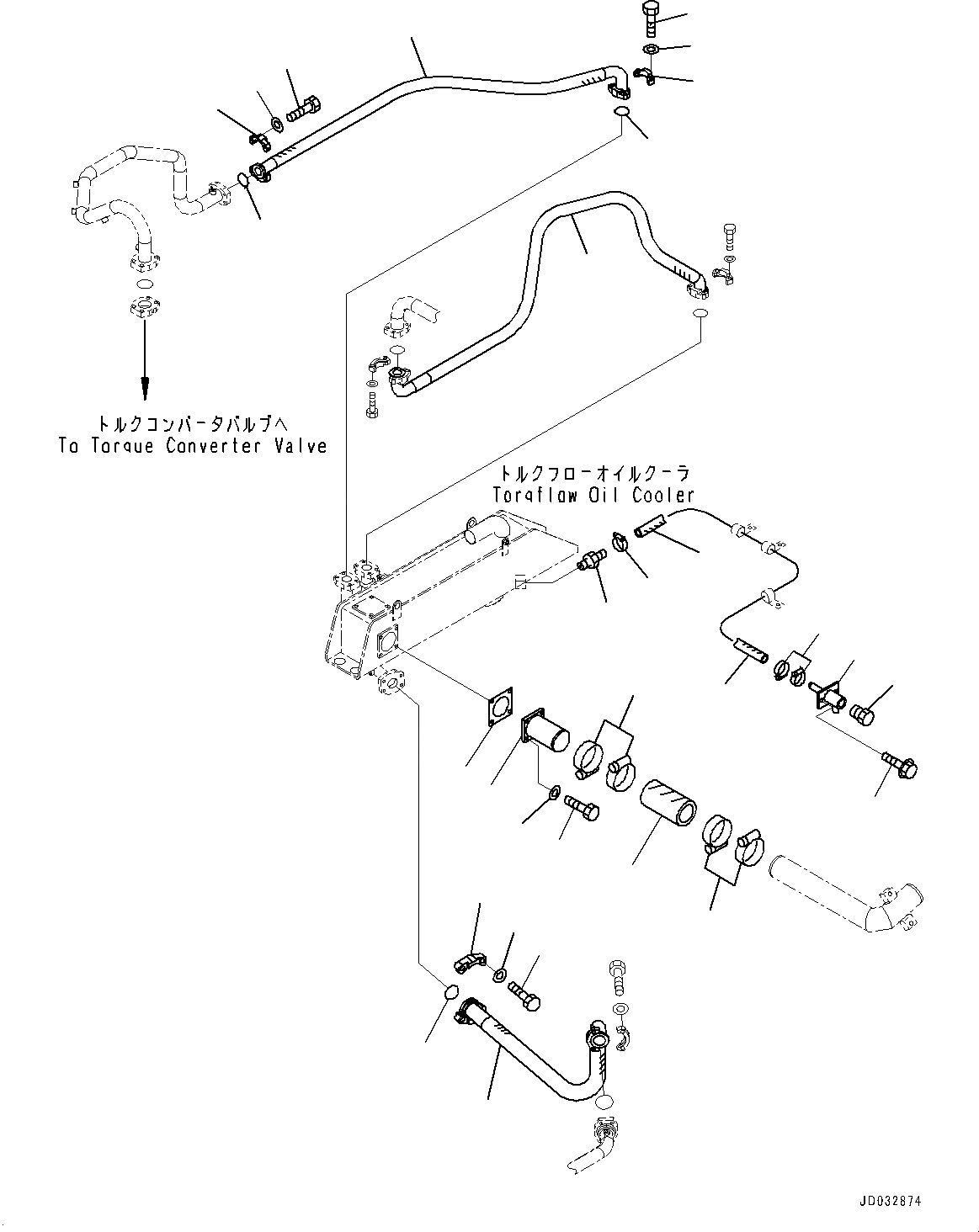 トルクコンバータバルブへ
To Torque Converter Valve

トルクフローオイルクーラ
Torqflow Oil Cooler

JD032874