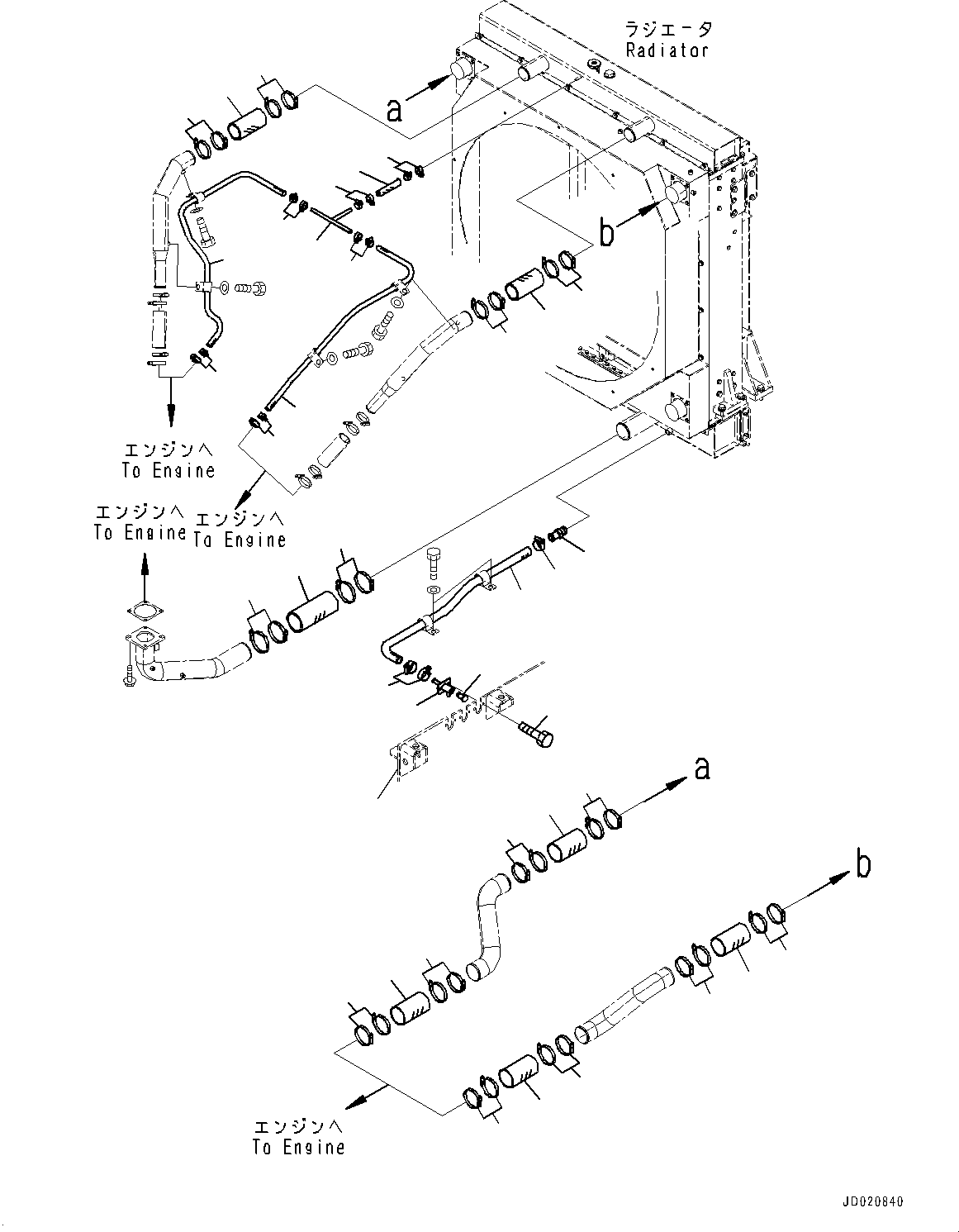 ラジエータ
Radiator

a

b

エンジンへ
To Engine

エンジンへ
To Engine

エンジンへ
To Engine

a

b

エンジンへ
To Engine

JD020840