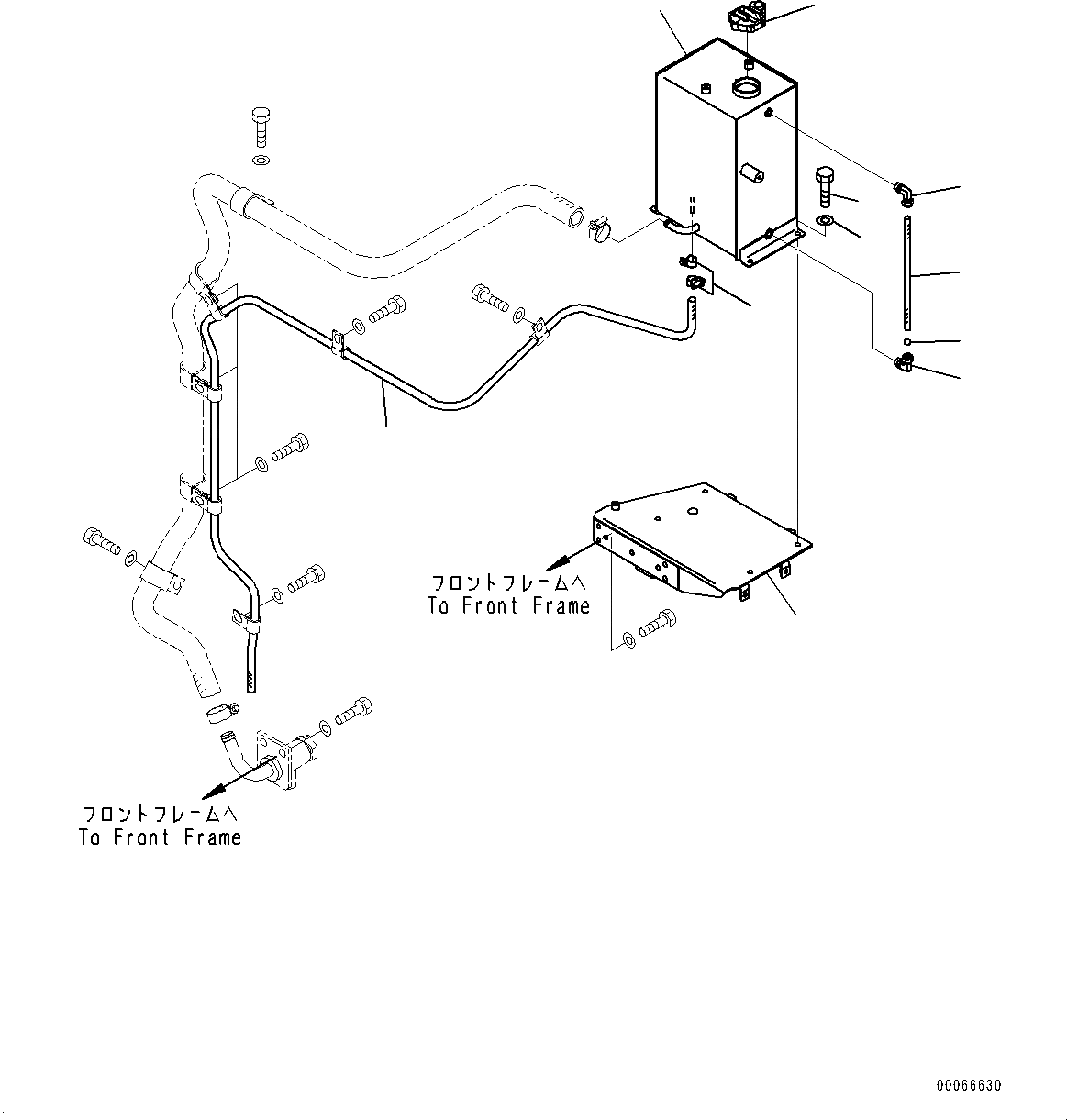 フロントフレームへ
To Front Frame

フロントフレームへ
To Front Frame

00066630