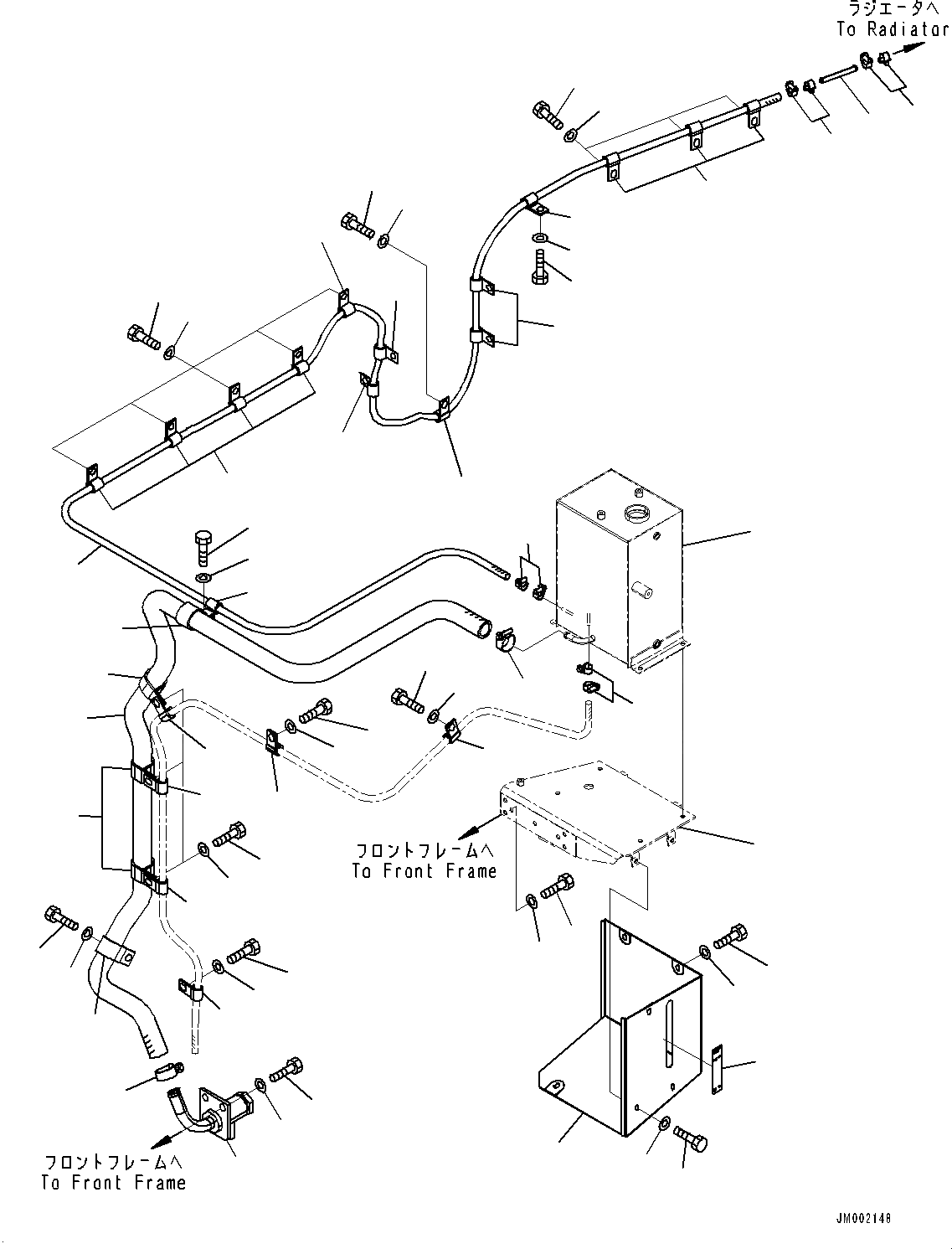 ラジエータへ
To Radiator

フロントフレームへ
To Front Frame

フロントフレームへ
To Front Frame

JM002148