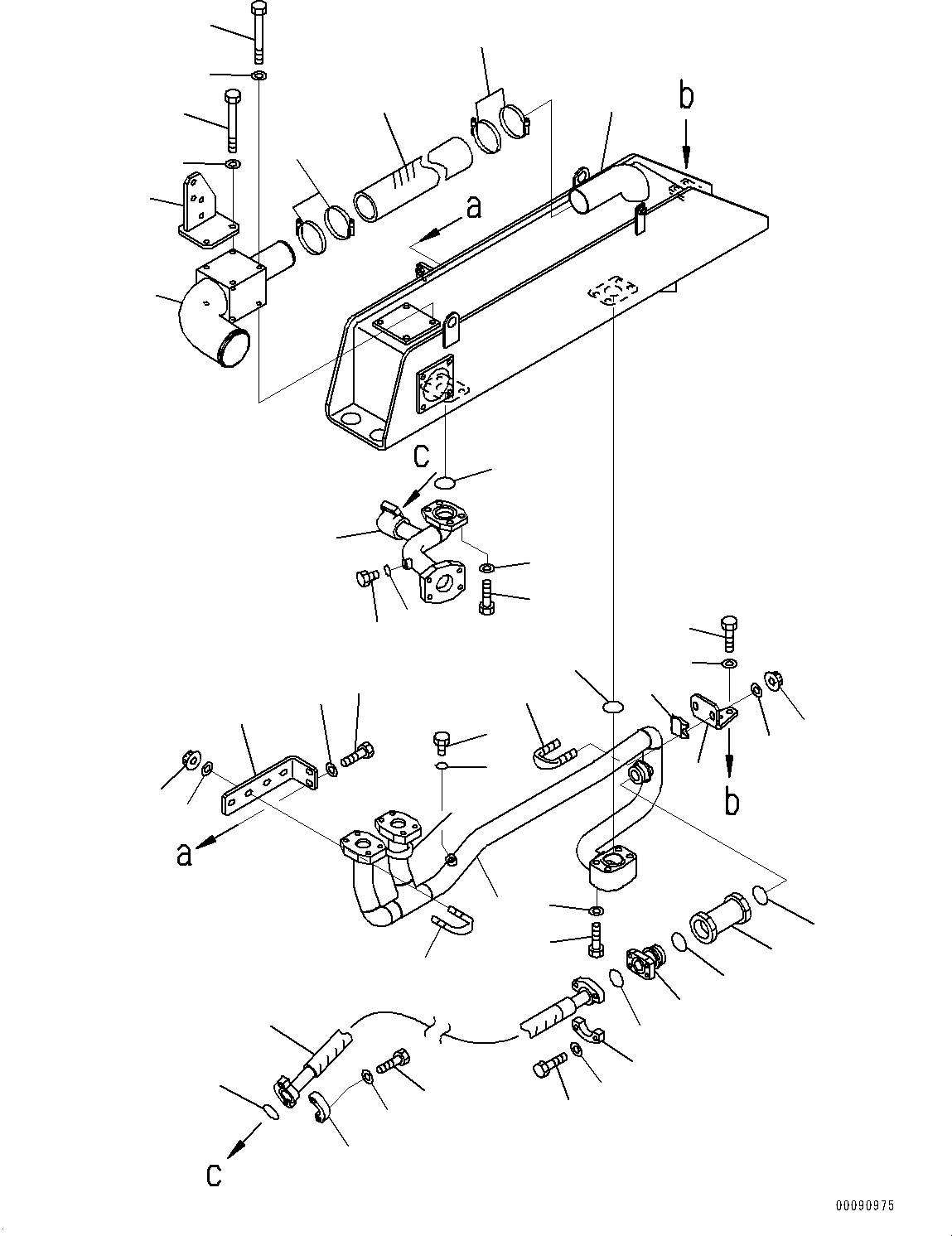 b
a
c
b
a
c
00090975