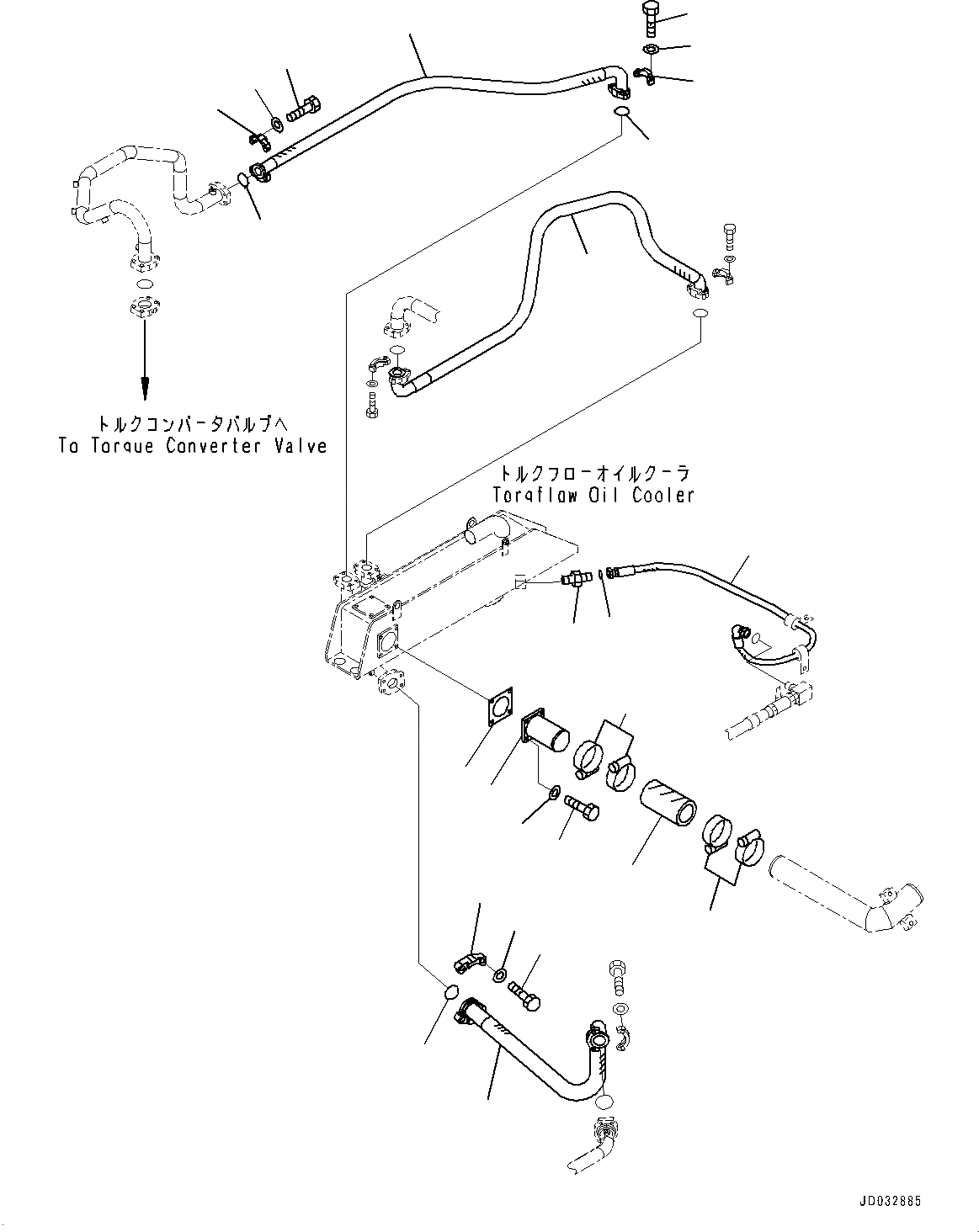 トルクコンバータバルブへ
To Torque Converter Valve

トルクフローオイルクーラ
Torqflow Oil Cooler

JD032885