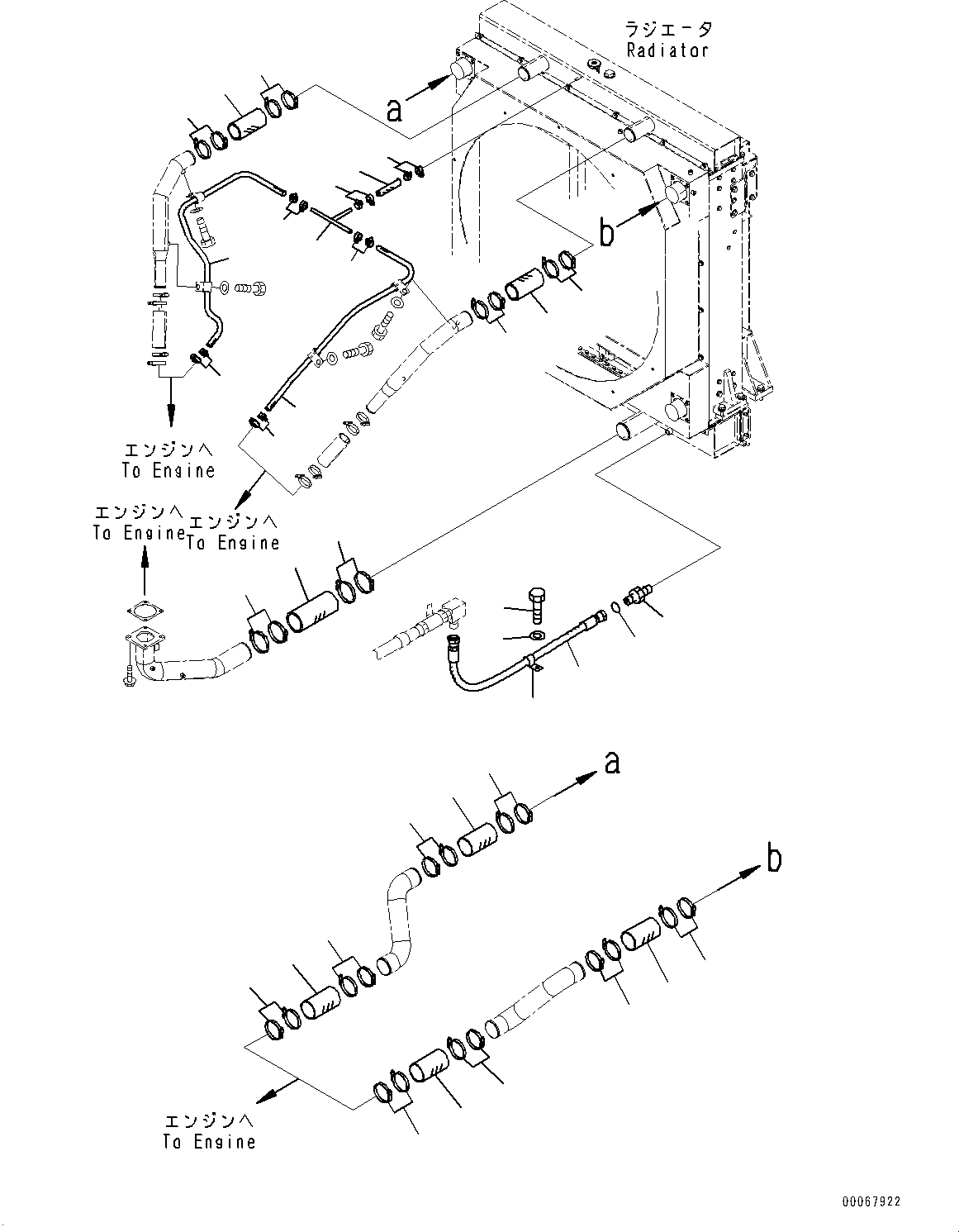 ラジエータ
Radiator

a

b

エンジンへ
To Engine

エンジンへ
To Engine

エンジンへ
To Engine

a

b

エンジンへ
To Engine

00067922