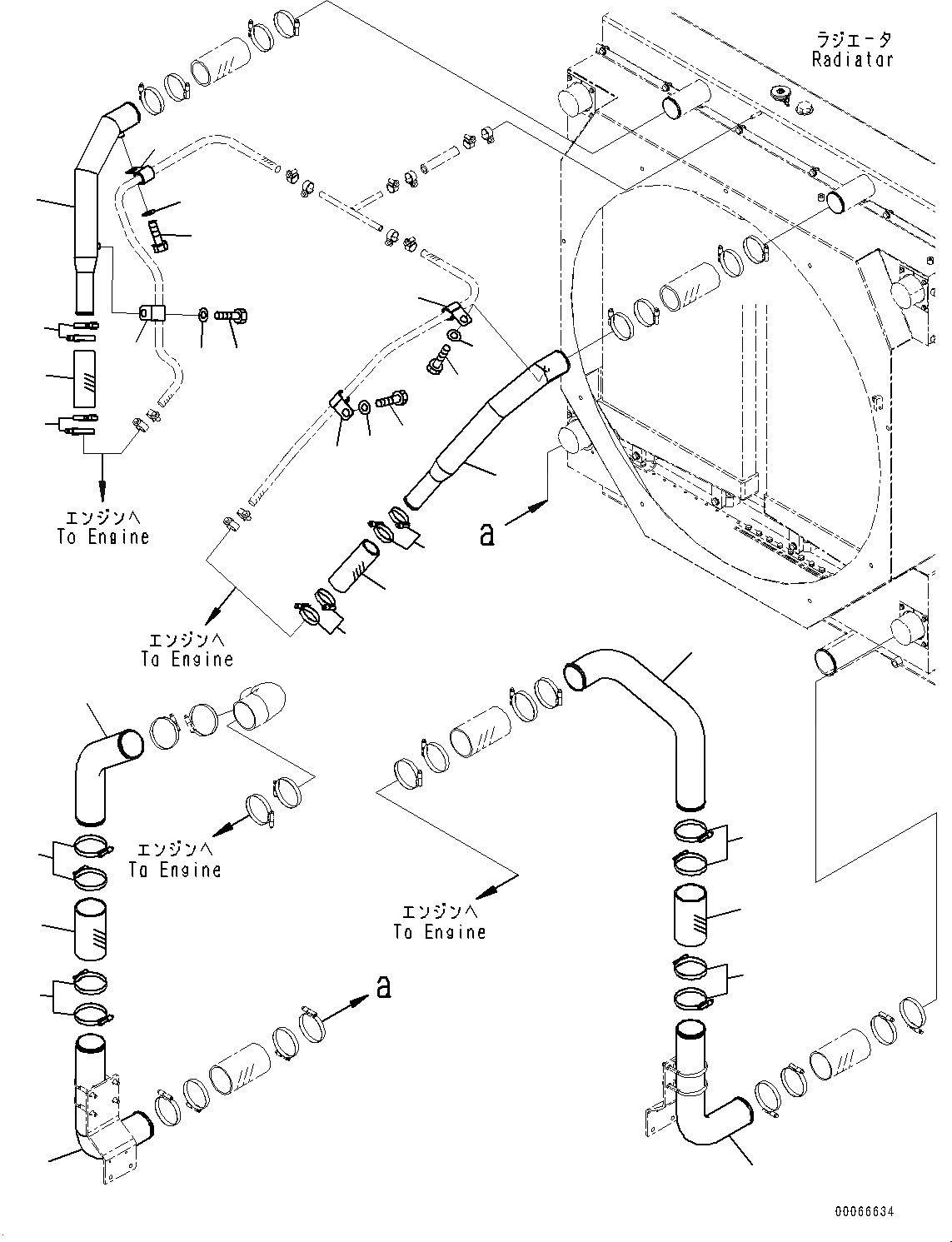 ラジエータ
Radiator

エンジンへ
To Engine

a

エンジンへ
To Engine

エンジンへ
To Engine

エンジンへ
To Engine

a

00066634