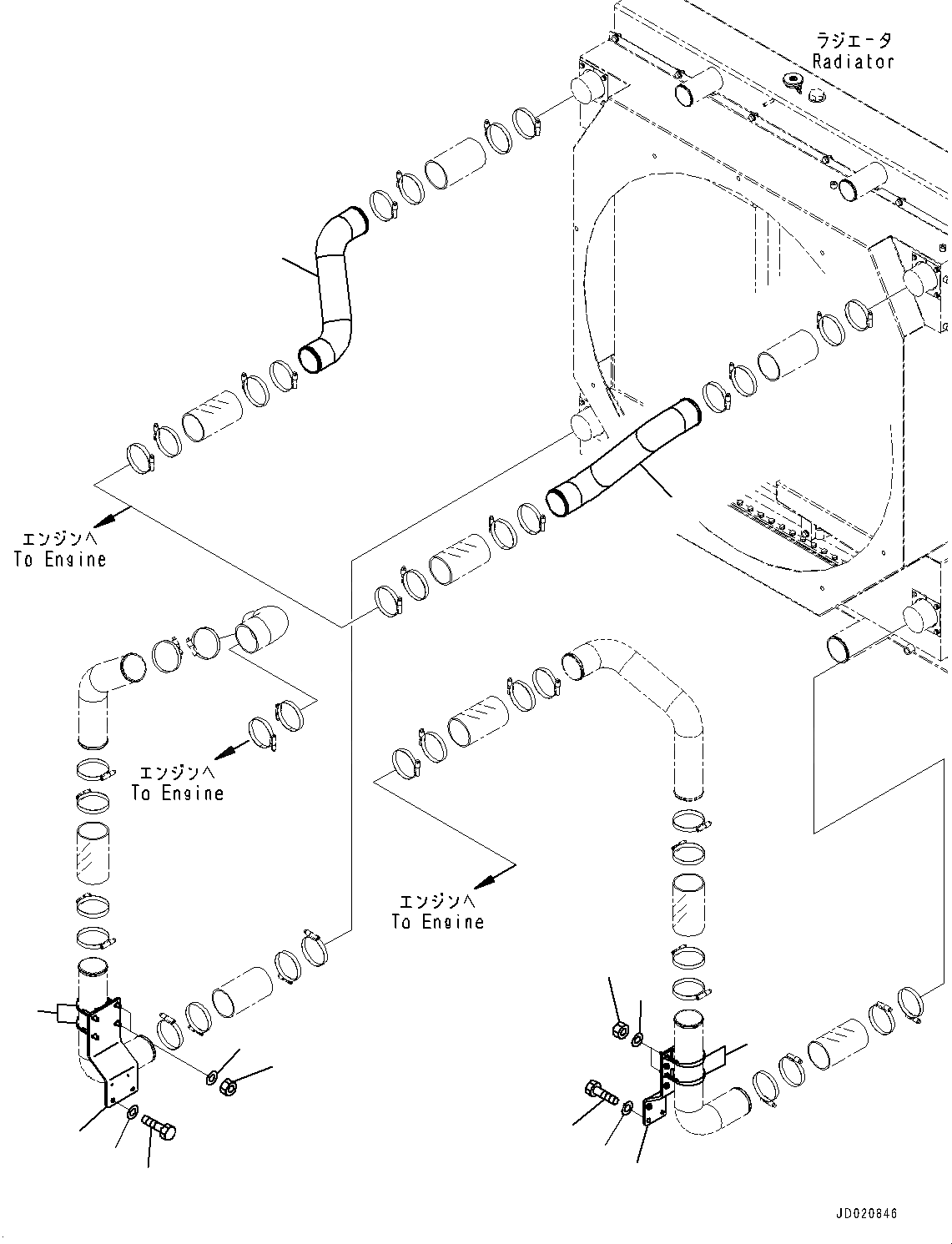 ラジエータ
Radiator

エンジンへ
To Engine

エンジンへ
To Engine

エンジンへ
To Engine

JD020846