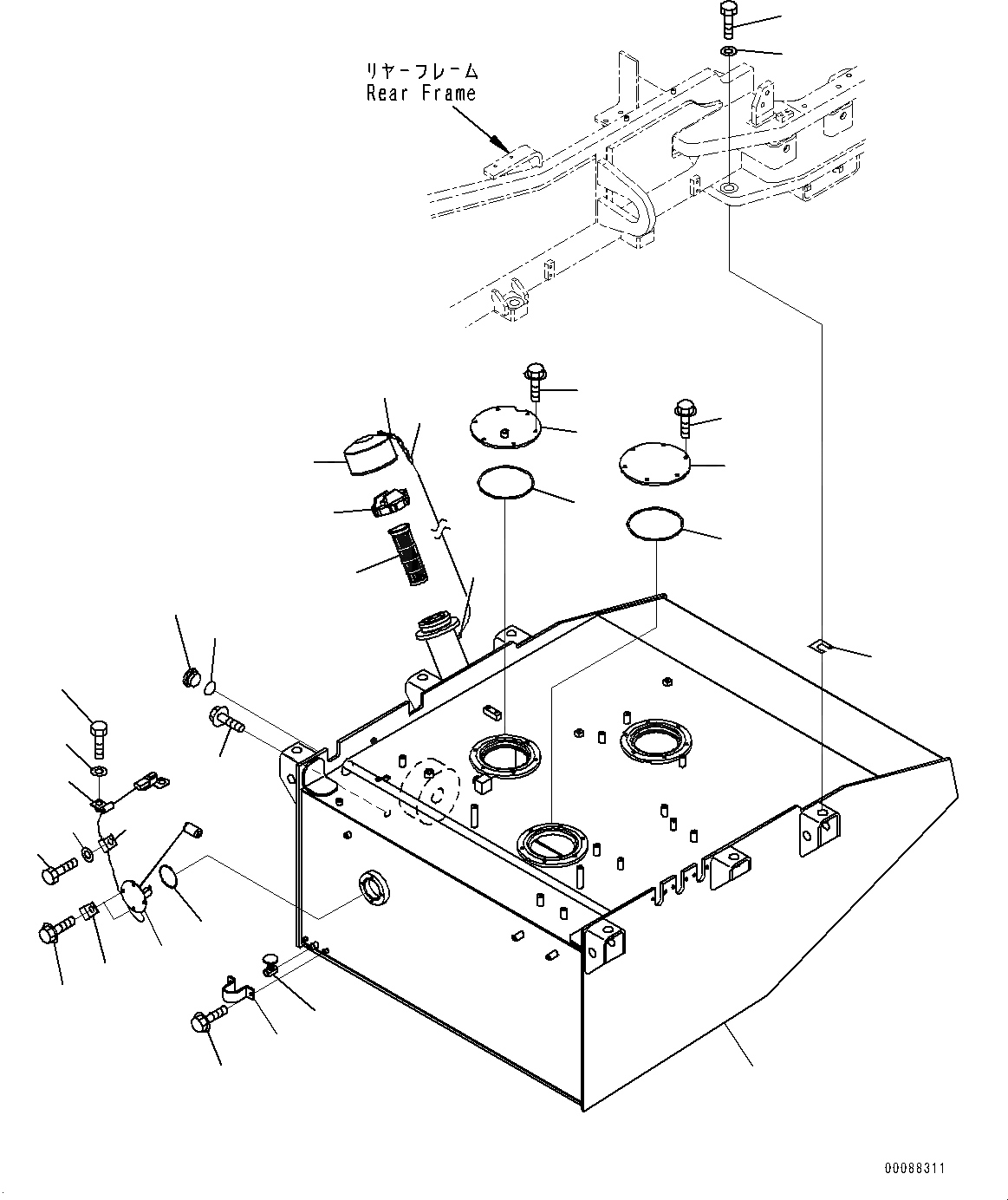 リヤーフレーム
Rear Frame

00088311