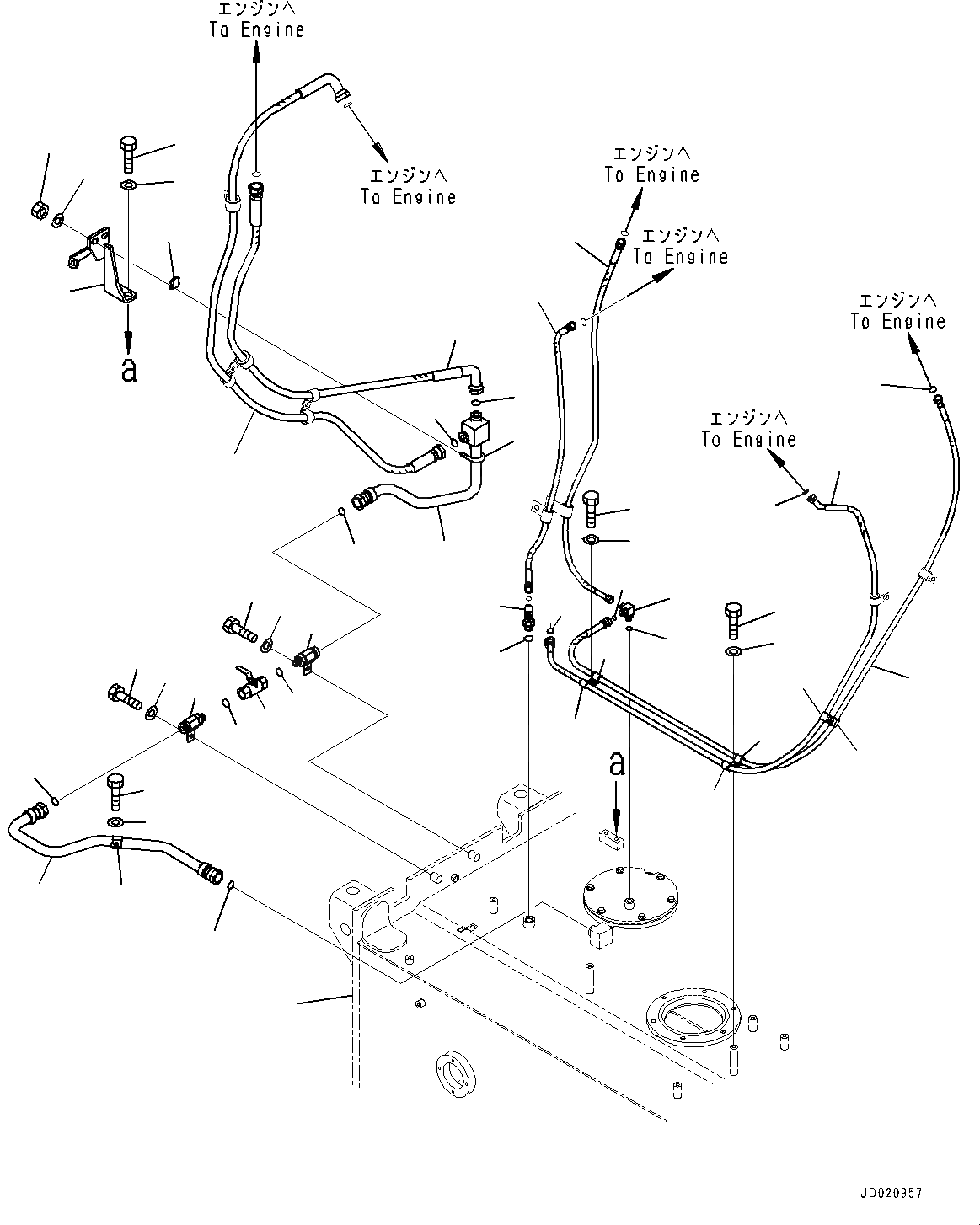 エンジンへ
To Engine

エンジンへ
To Engine

エンジンへ
To Engine

エンジンへ
To Engine

エンジンへ
To Engine

エンジンへ
To Engine

a

a

JD020957