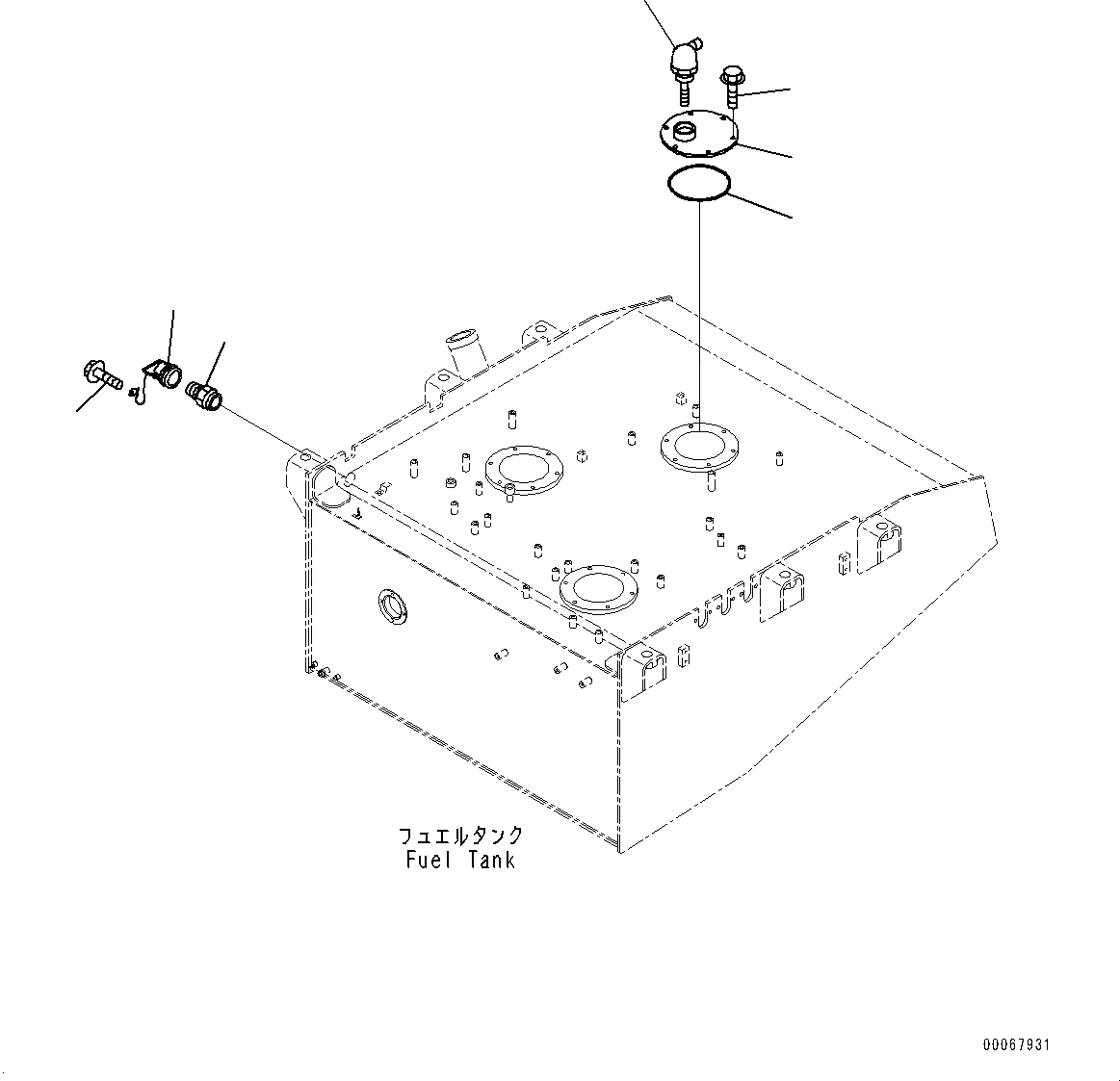 フュエルタンク
Fuel Tank

00067931