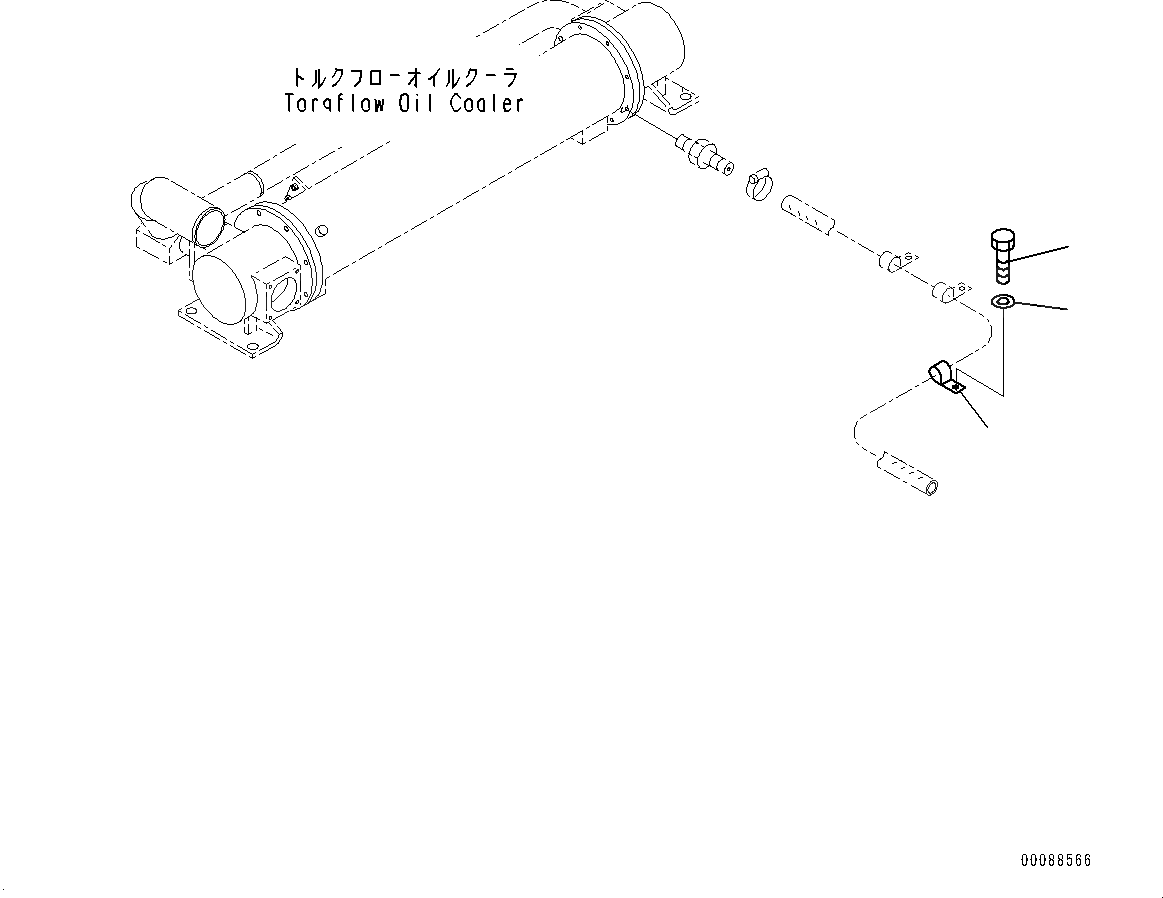 トルクフローオイルクーラ
Torqflow Oil Cooler

00088566