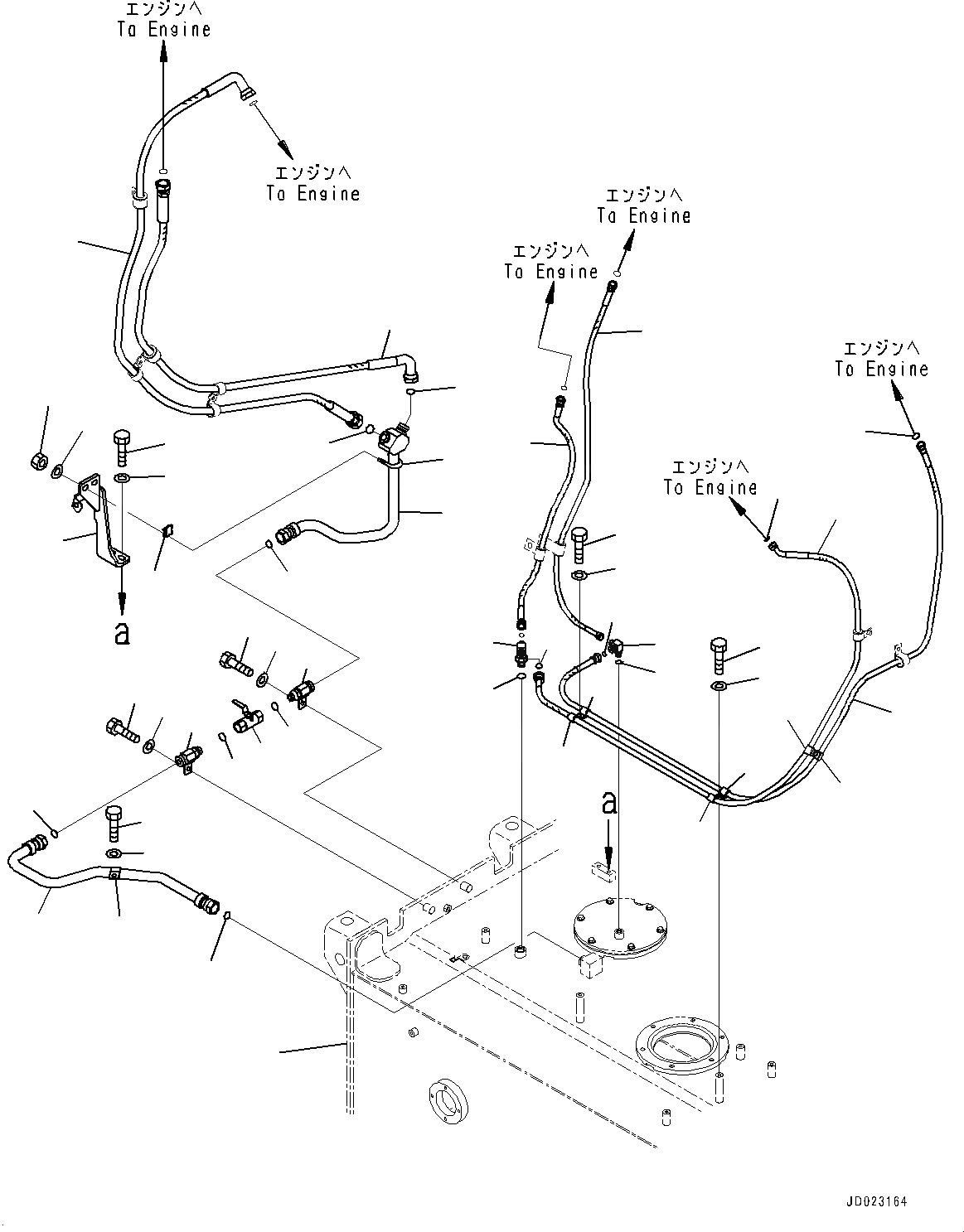 エンジンへ
To Engine

エンジンへ
To Engine

エンジンへ
To Engine

エンジンへ
To Engine

エンジンへ
To Engine

エンジンへ
To Engine

a

a

JD023164