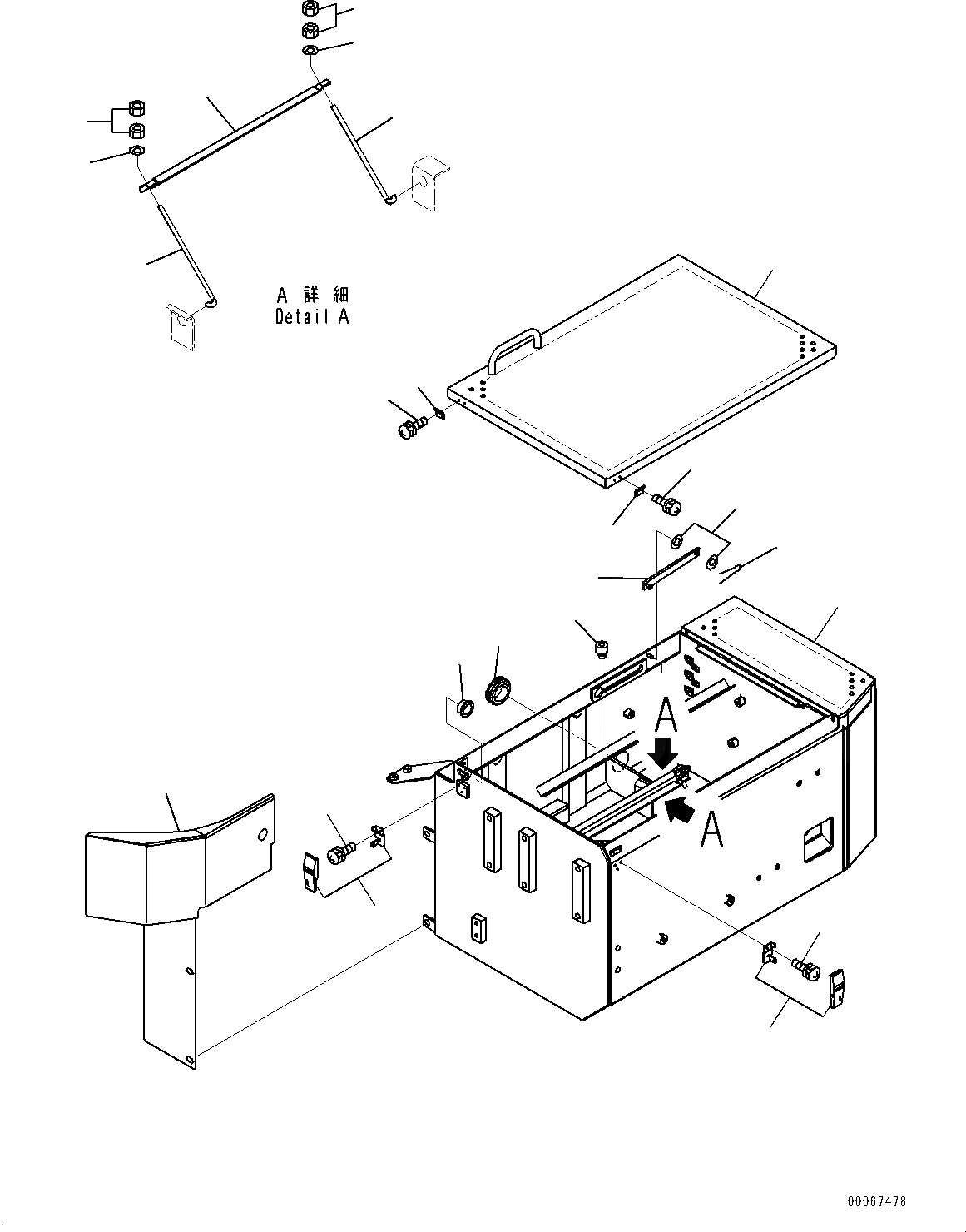 A 詳 細
Detail A

A

A

00067478