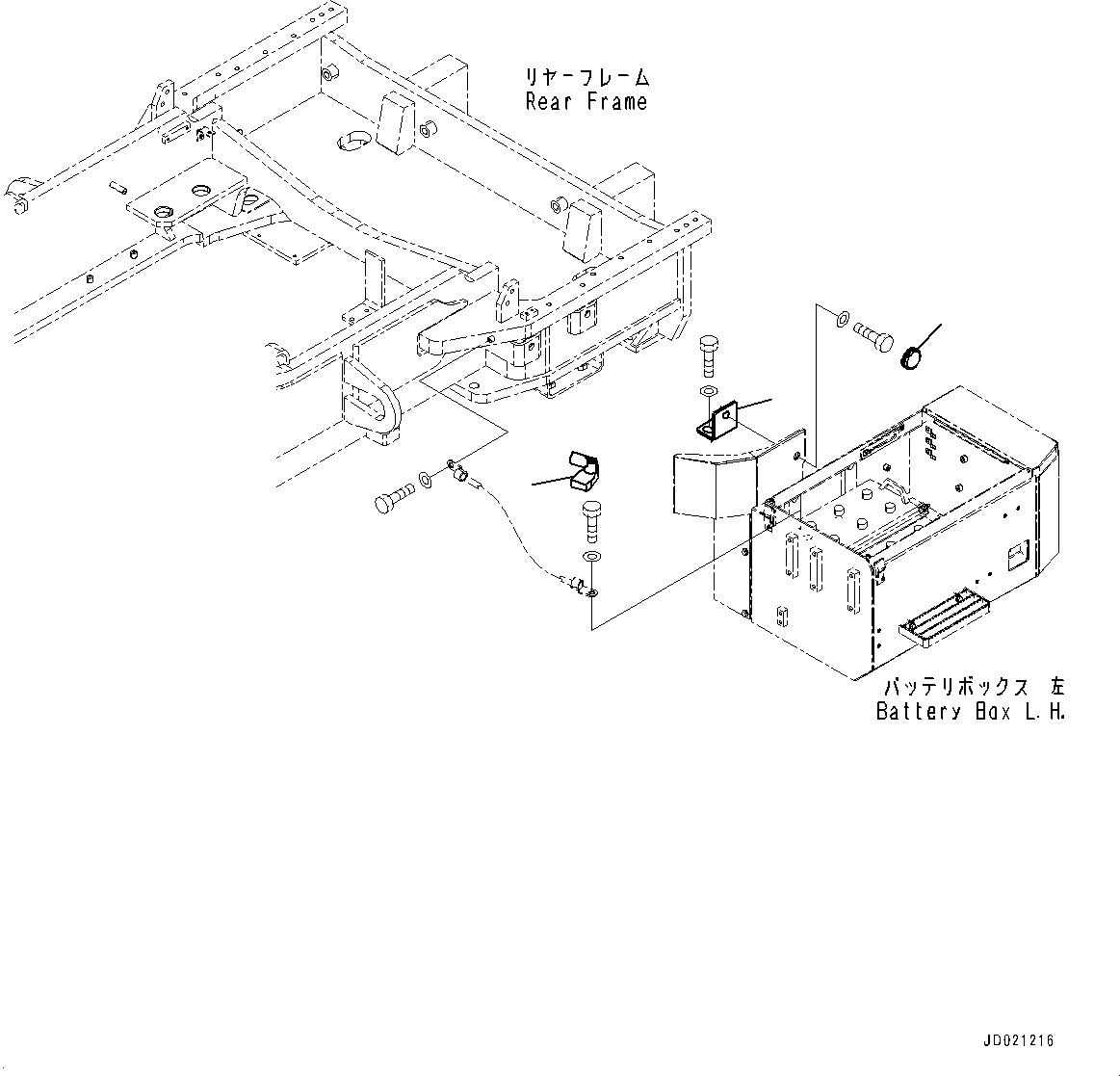 リヤーフレーム
Rear Frame

バッテリボックス 左
Battery Box L.H.

JD021216