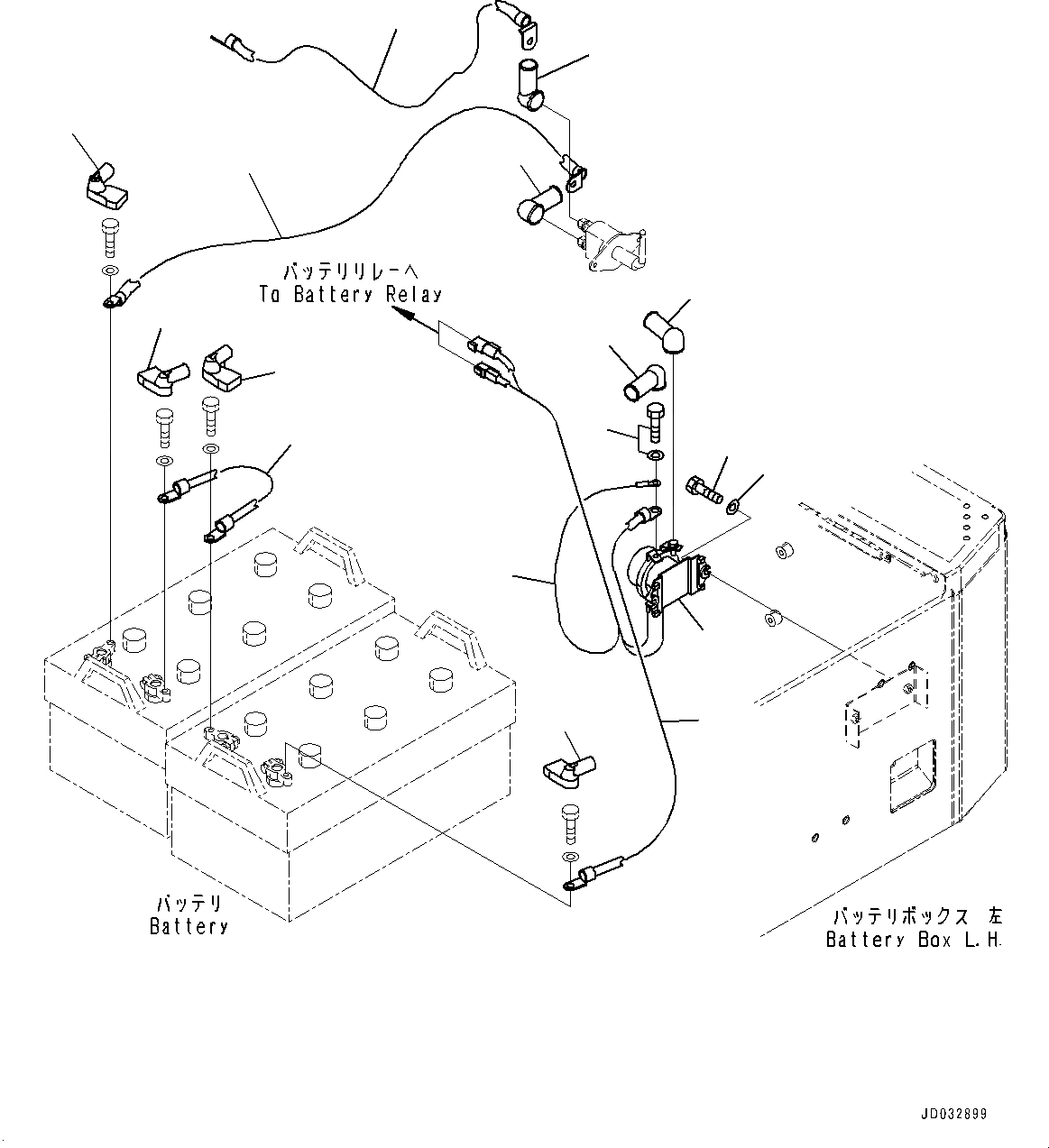 バッテリリレーへ
To Battery Relay

バッテリ
Battery

バッテリボックス 左
Battery Box L.H.

JD032899