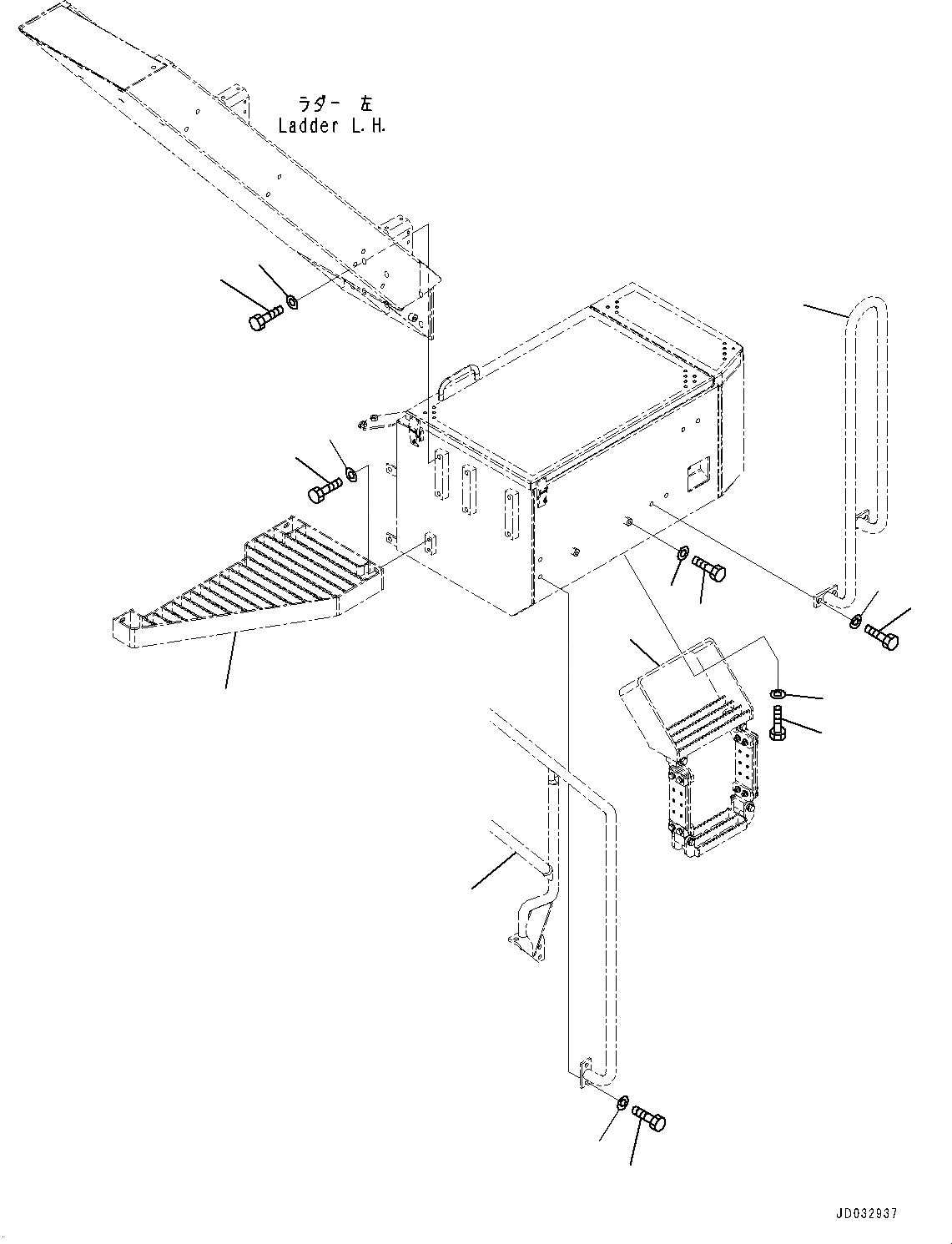 ラダー 左
Ladder L.H.

JD032937